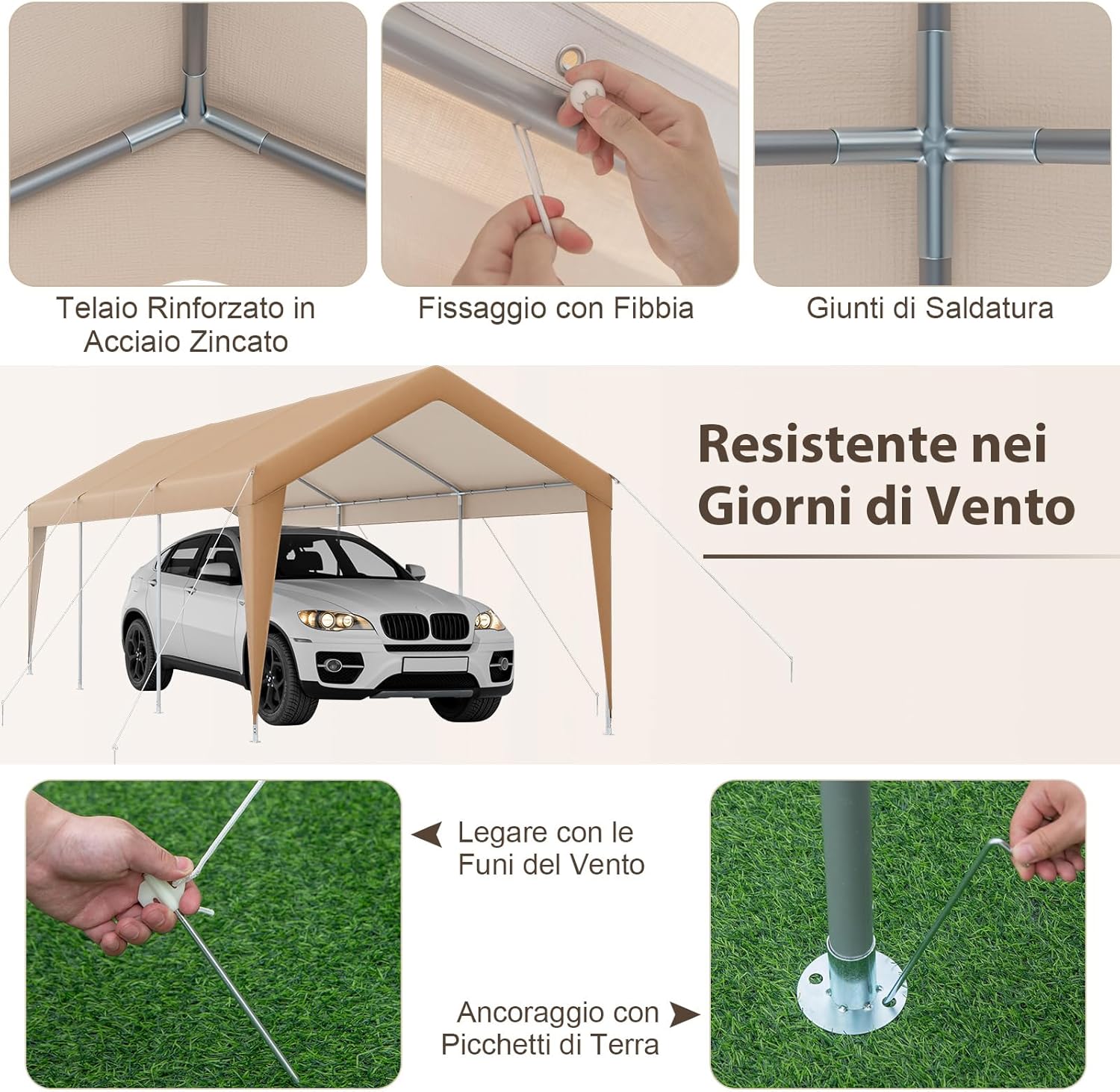 Telaio Rinforzato in Acciaio Zincato

Fissaggio con Fibbia

Giunti di Saldatura

Resistente nei Giorni di Vento

Legare con le Funi del Vento

Ancoraggio con Picchetti di Terra