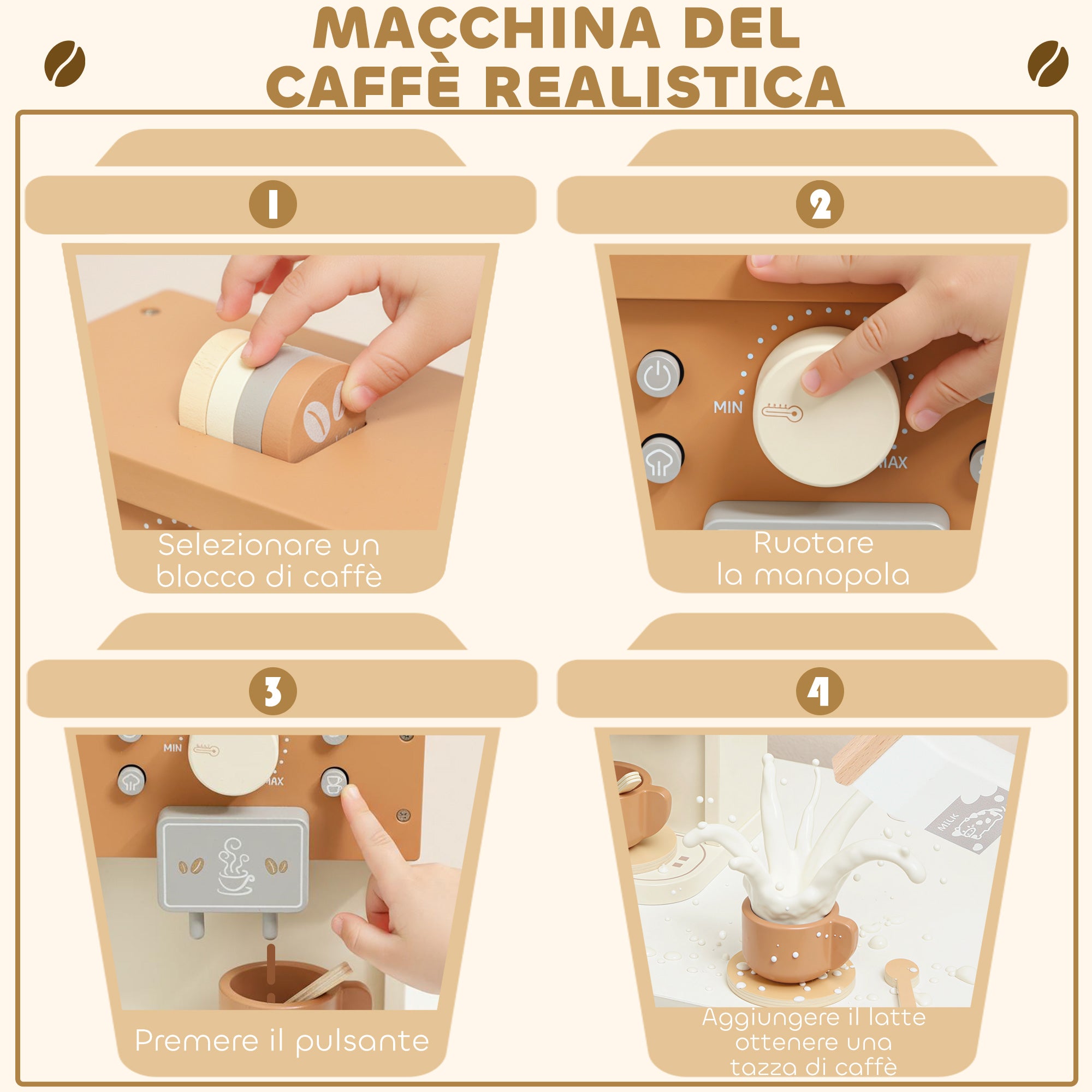 MACCHINA DEL CAFFÈ REALISTICA

1

Selezionare un blocco di caffè

2

MIN
MAX

Ruotare la manopola

3

MIN
MAX

Premere il pulsante

4

MILK

Aggiungere il latte ottenere una tazza di caffè