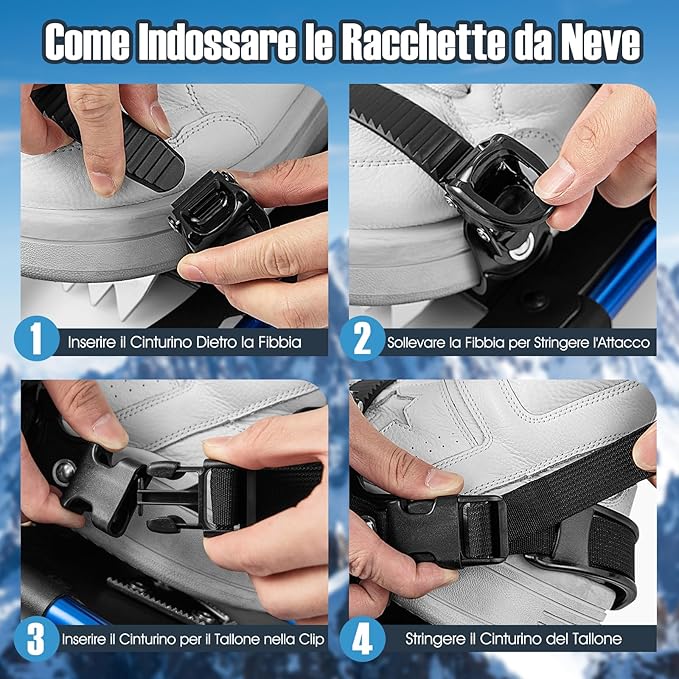 Come Indossare le Racchette da Neve

1 Inserire il Cinturino Dietro la Fibbia

2 Sollevare la Fibbia per Stringere l'Attacco

3 Inserire il Cinturino per il Tallone nella Clip

4 Stringere il Cinturino del Tallone