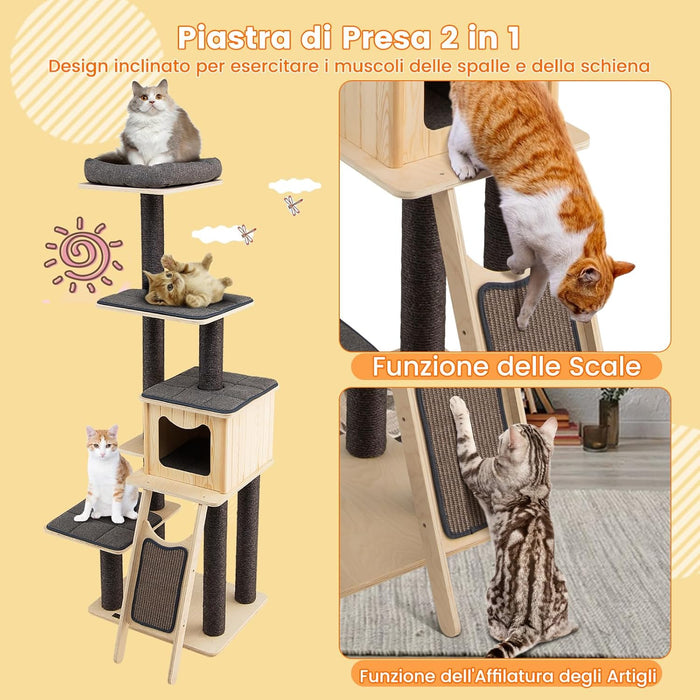 Piastra di Presa 2 in 1

Design inclinato per esercitare i muscoli delle spalle e della schiena

Funzione delle Scale

Funzione dell'Affilatura degli Artigli