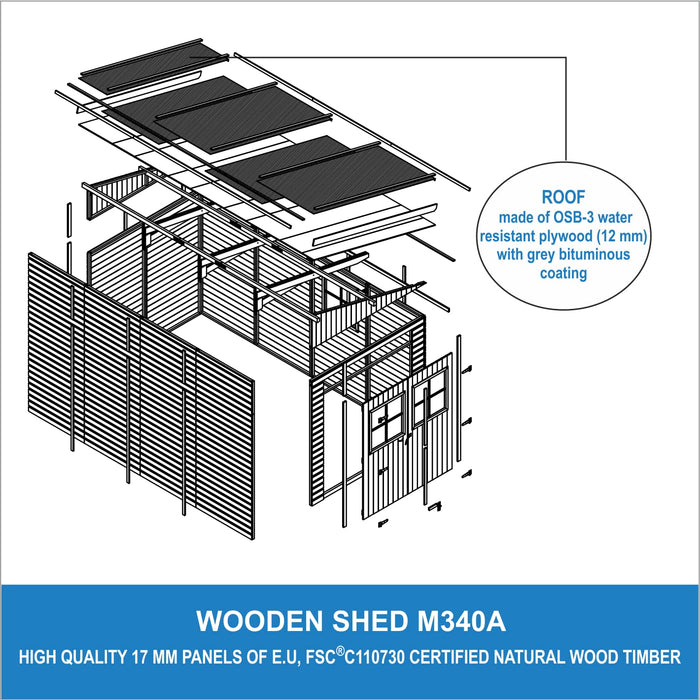 ROOF
made of OSB-3 water resistant plywood (12 mm) with grey bituminous coating

WOODEN SHED M340A

HIGH QUALITY 17 MM PANELS OF E.U, FSC®C110730 CERTIFIED NATURAL WOOD TIMBER