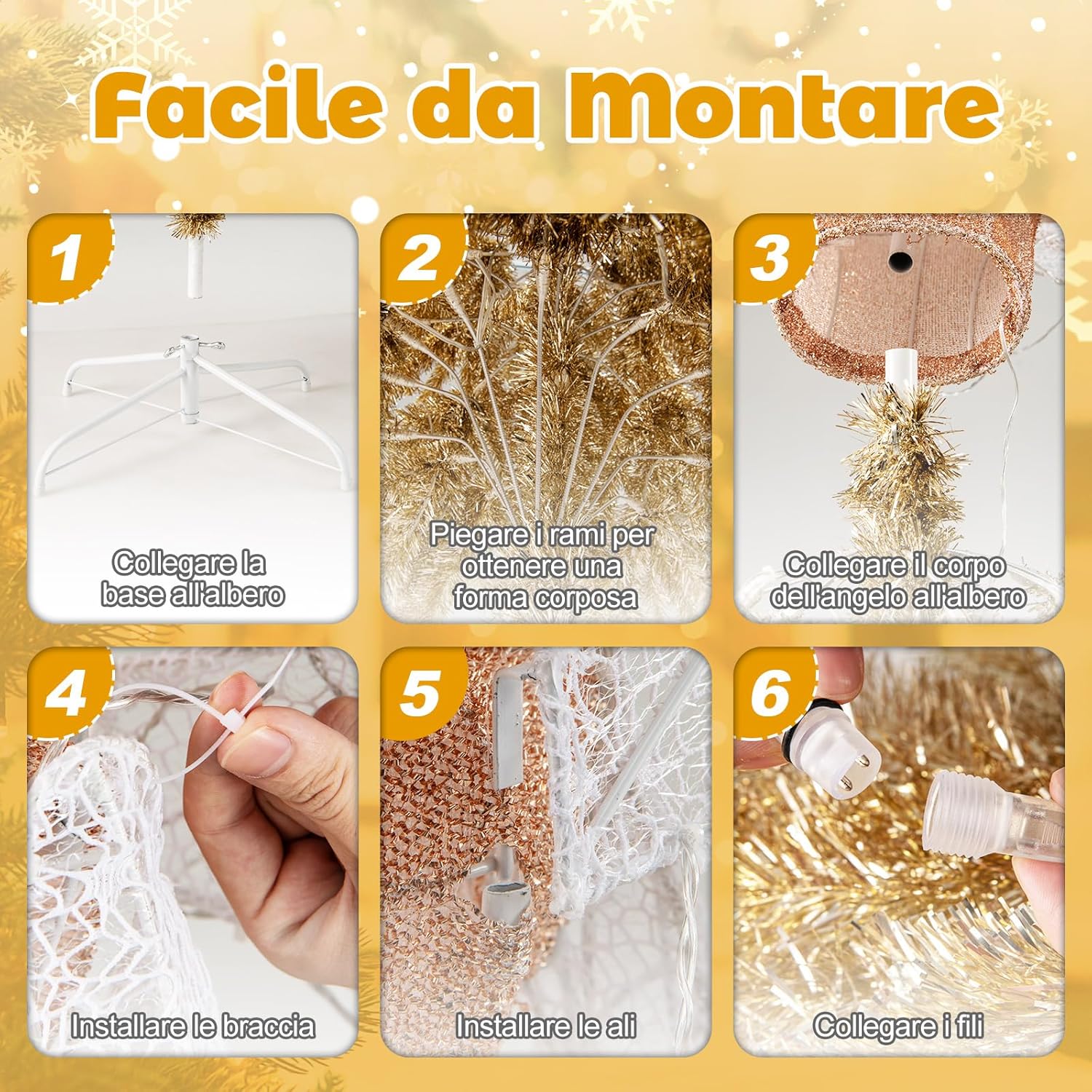 Facile da Montare

1
Collegare la base all'albero

2
Piegare i rami per ottenere una forma corposa

3
Collegare il corpo dell'angelo all'albero

4
Installare le braccia

5
Installare le ali

6
Collegare i fili