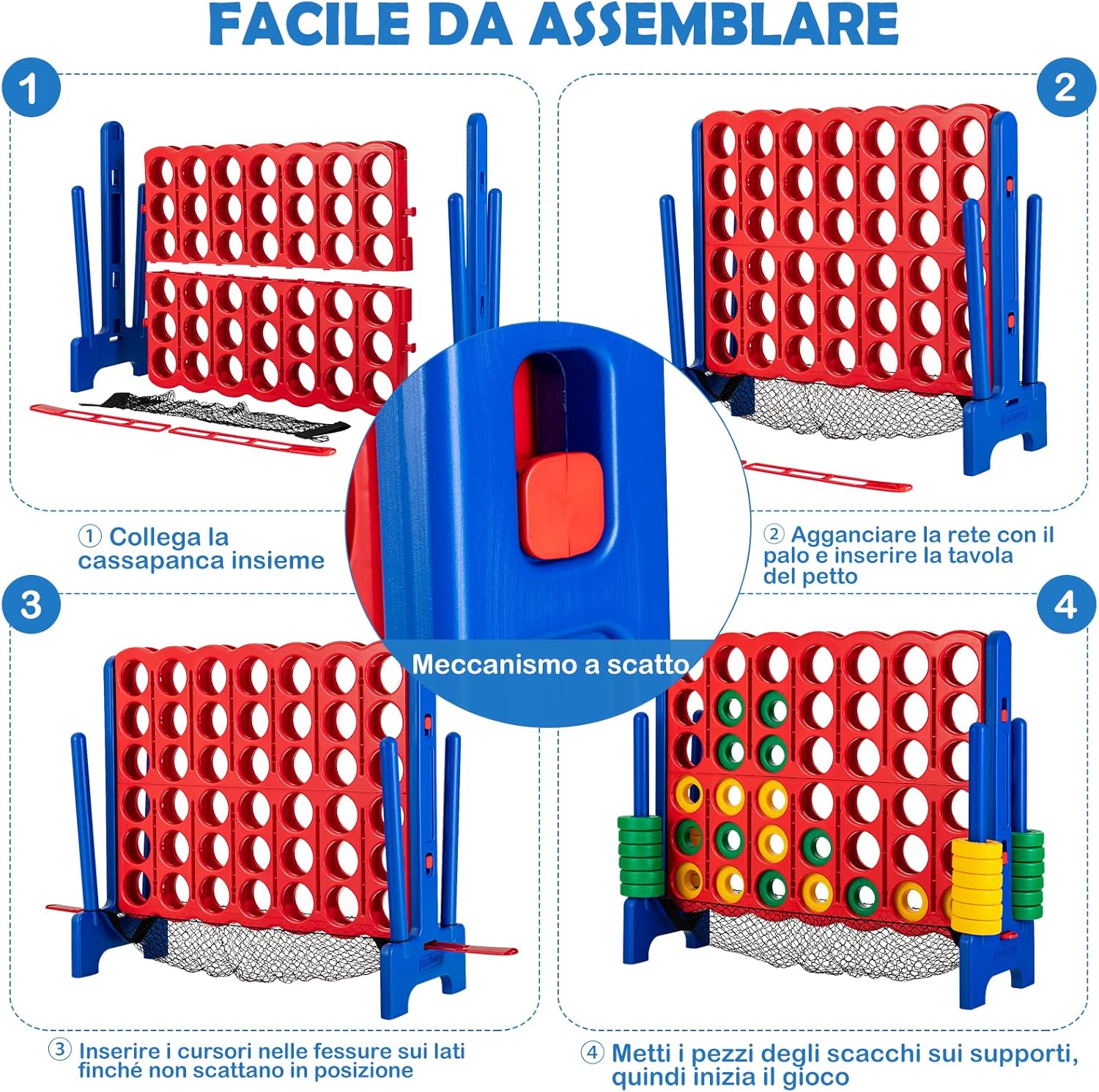 FACILE DA ASSEMBLARE

1

2

① Collega la cassapanca insieme

② Agganciare la rete con il palo e inserire la tavola del petto

Meccanismo a scatto

3

4

③ Inserire i cursori nelle fessure sui lati finché non scattano in posizione

④ Metti i pezzi degli scacchi sui supporti, quindi inizia il gioco