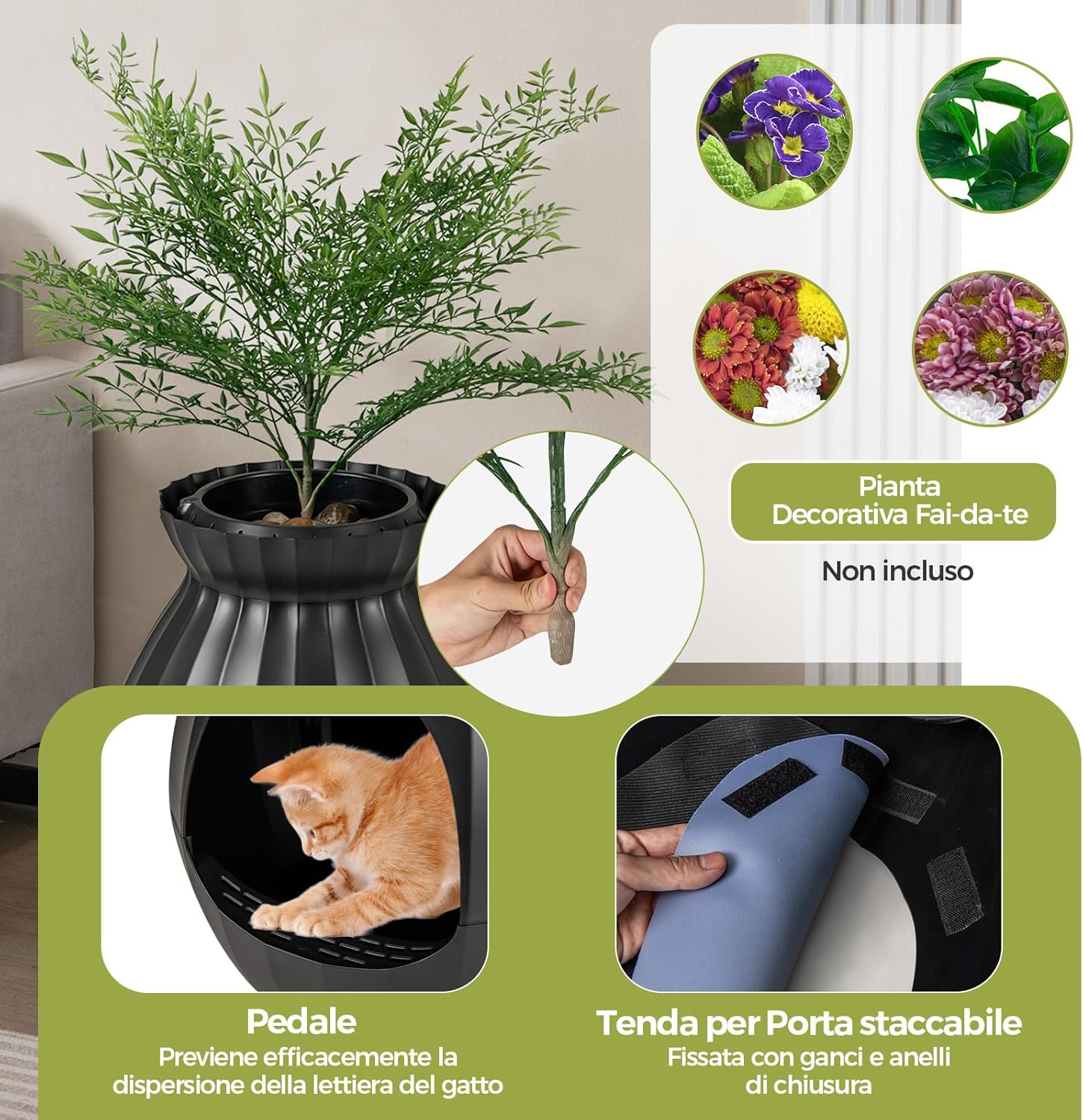 Pianta Decorativa Fai-da-te

Non incluso

Pedale
Previene efficacemente la dispersione della lettiera del gatto

Tenda per Porta staccabile
Fissata con ganci e anelli di chiusura