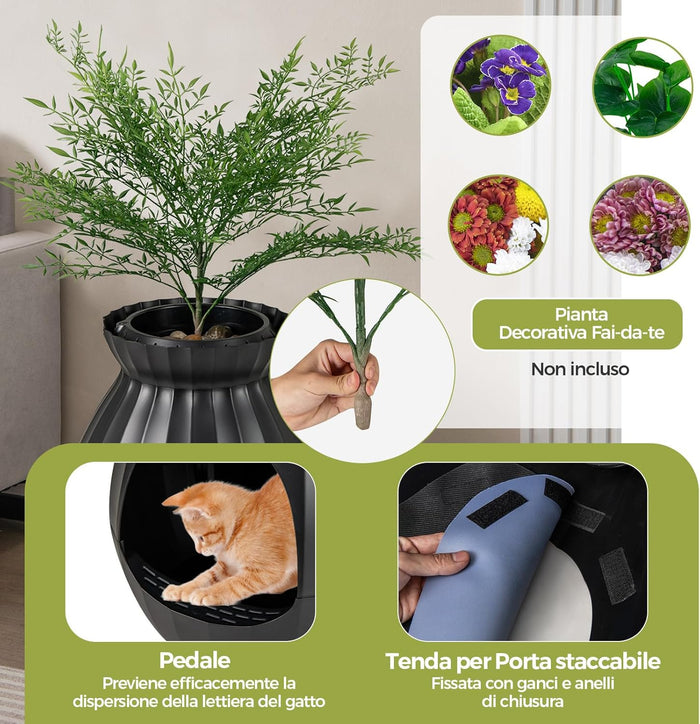 Pianta Decorativa Fai-da-te

Non incluso

Pedale

Previene efficacemente la dispersione della lettiera del gatto

Tenda per Porta staccabile

Fissata con ganci e anelli di chiusura