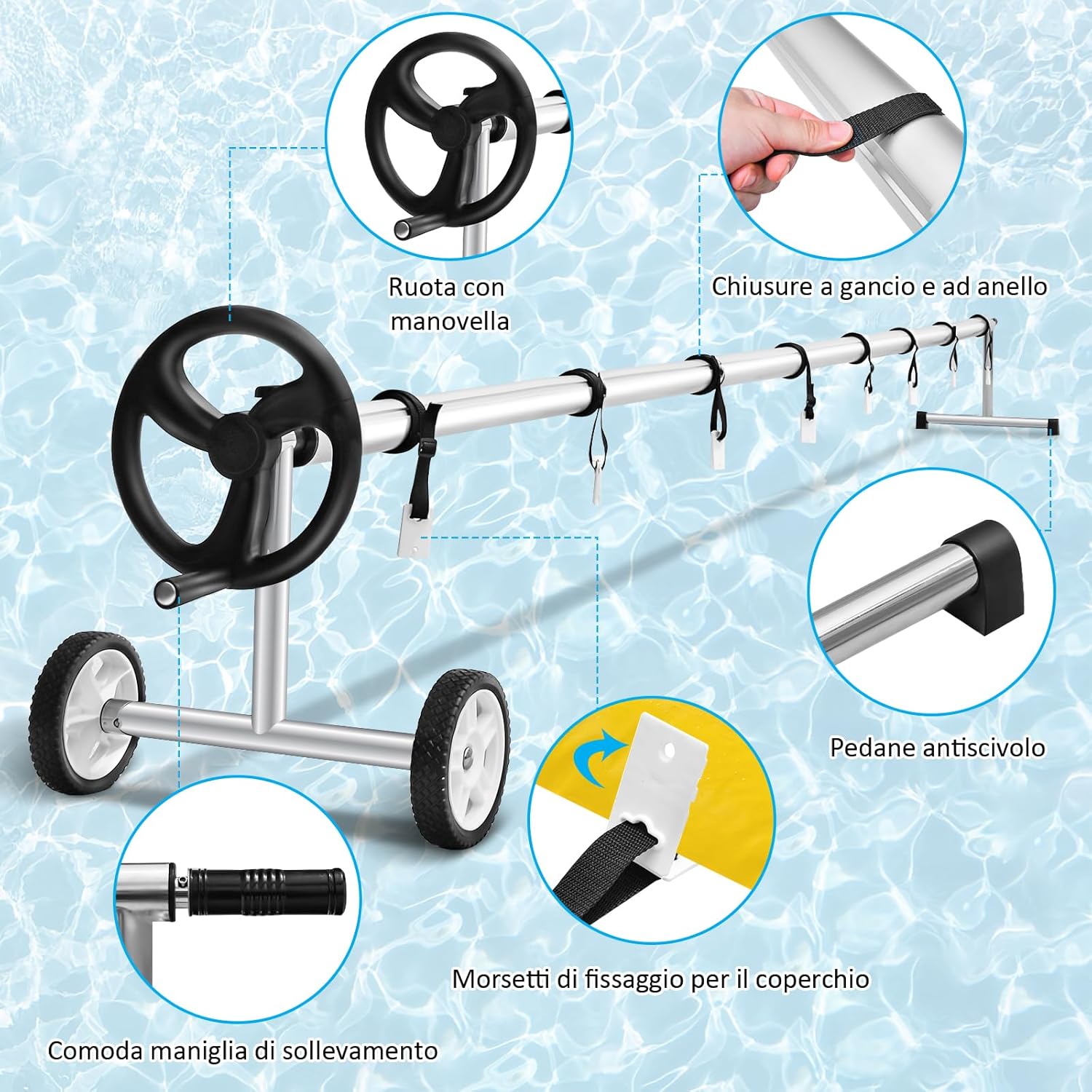 Ruota con manovella

Chiusure a gancio e ad anello

Pedane antiscivolo

Morsetti di fissaggio per il coperchio

Comoda maniglia di sollevamento