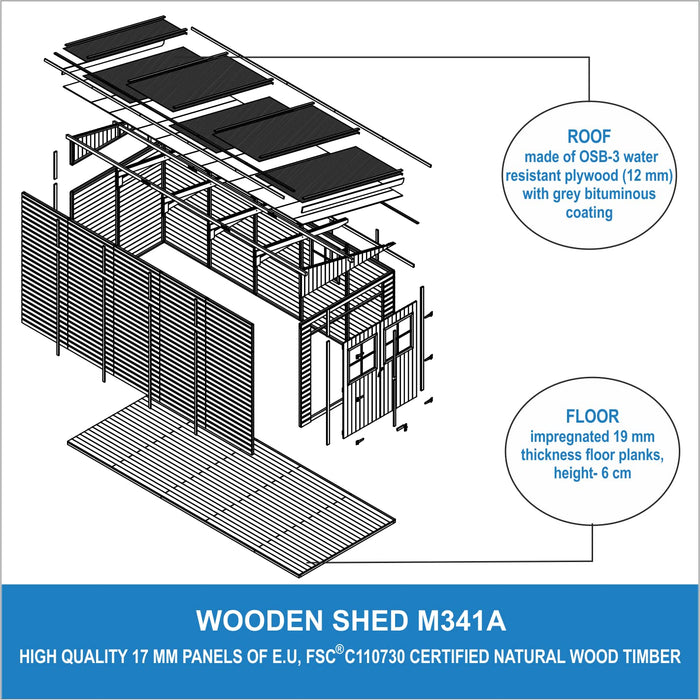 ROOF
made of OSB-3 water resistant plywood (12 mm) with grey bituminous coating

FLOOR
impregnated 19 mm thickness floor planks, height- 6 cm

WOODEN SHED M341A
HIGH QUALITY 17 MM PANELS OF E.U, FSC® C110730 CERTIFIED NATURAL WOOD TIMBER