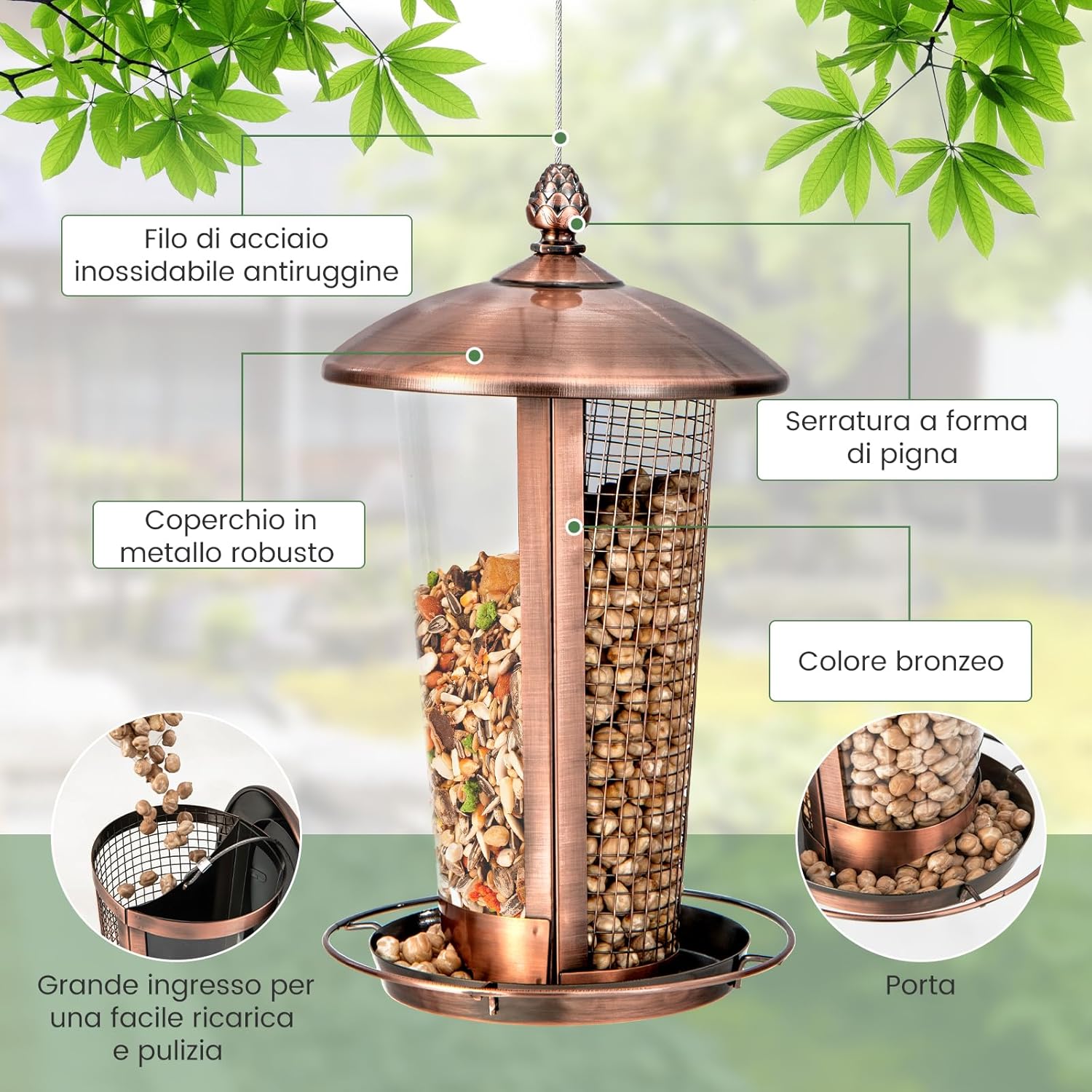 Filo di acciaio inossidabile antiruggine

Serratura a forma di pigna

Coperchio in metallo robusto

Colore bronzeo

Grande ingresso per una facile ricarica e pulizia

Porta