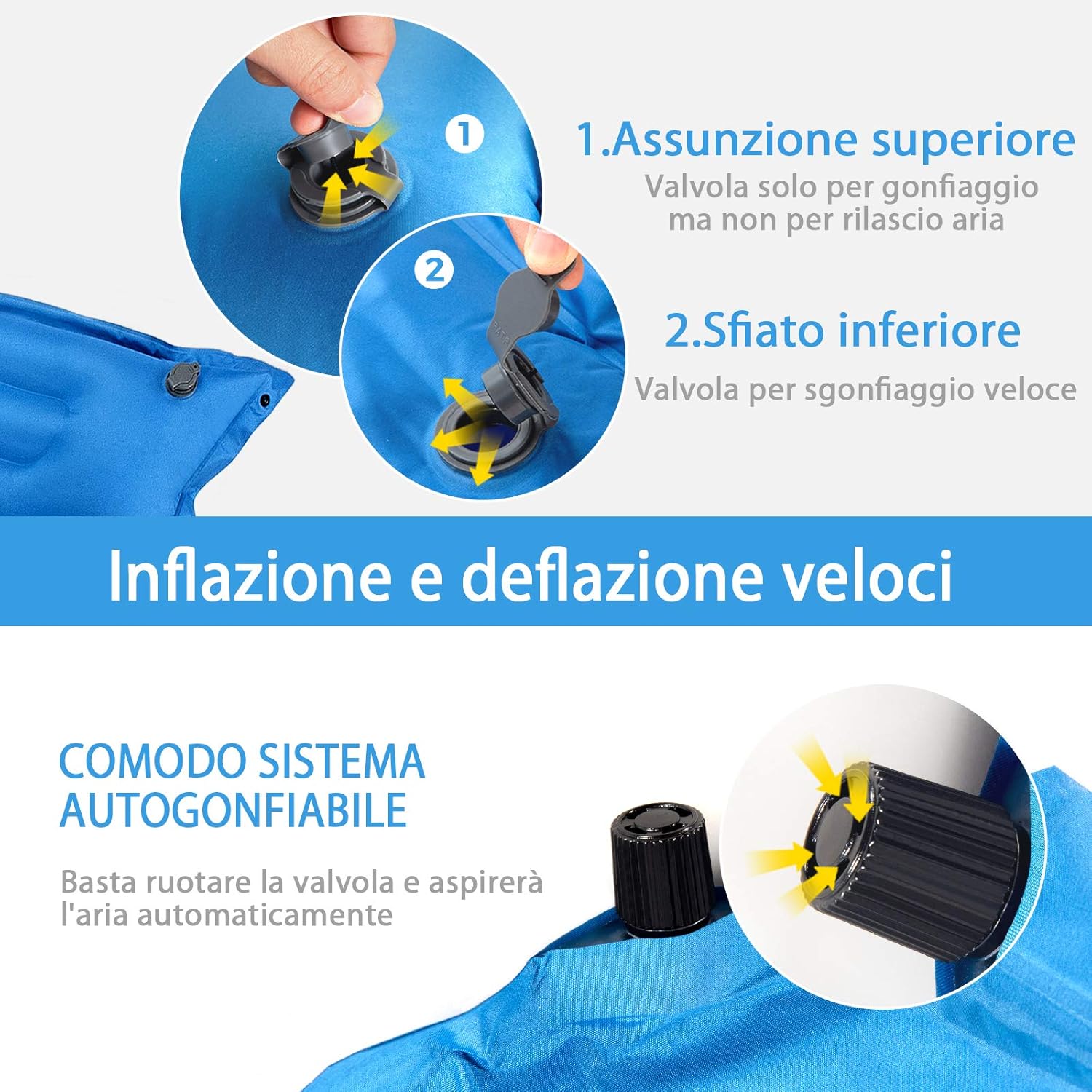 1

2

1.Assunzione superiore
Valvola solo per gonfiaggio ma non per rilascio aria

2.Sfiato inferiore
Valvola per sgonfiaggio veloce

Inflazione e deflazione veloci

COMODO SISTEMA AUTOGONFIABILE

Basta ruotare la valvola e aspirerà l'aria automaticamente