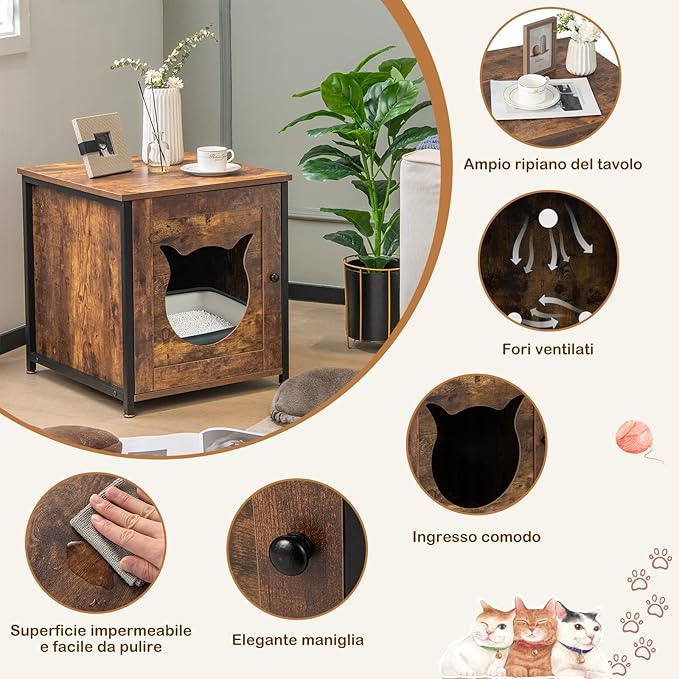 Ampio ripiano del tavolo

Fori ventilati

Ingresso comodo

Superficie impermeabile e facile da pulire

Elegante maniglia