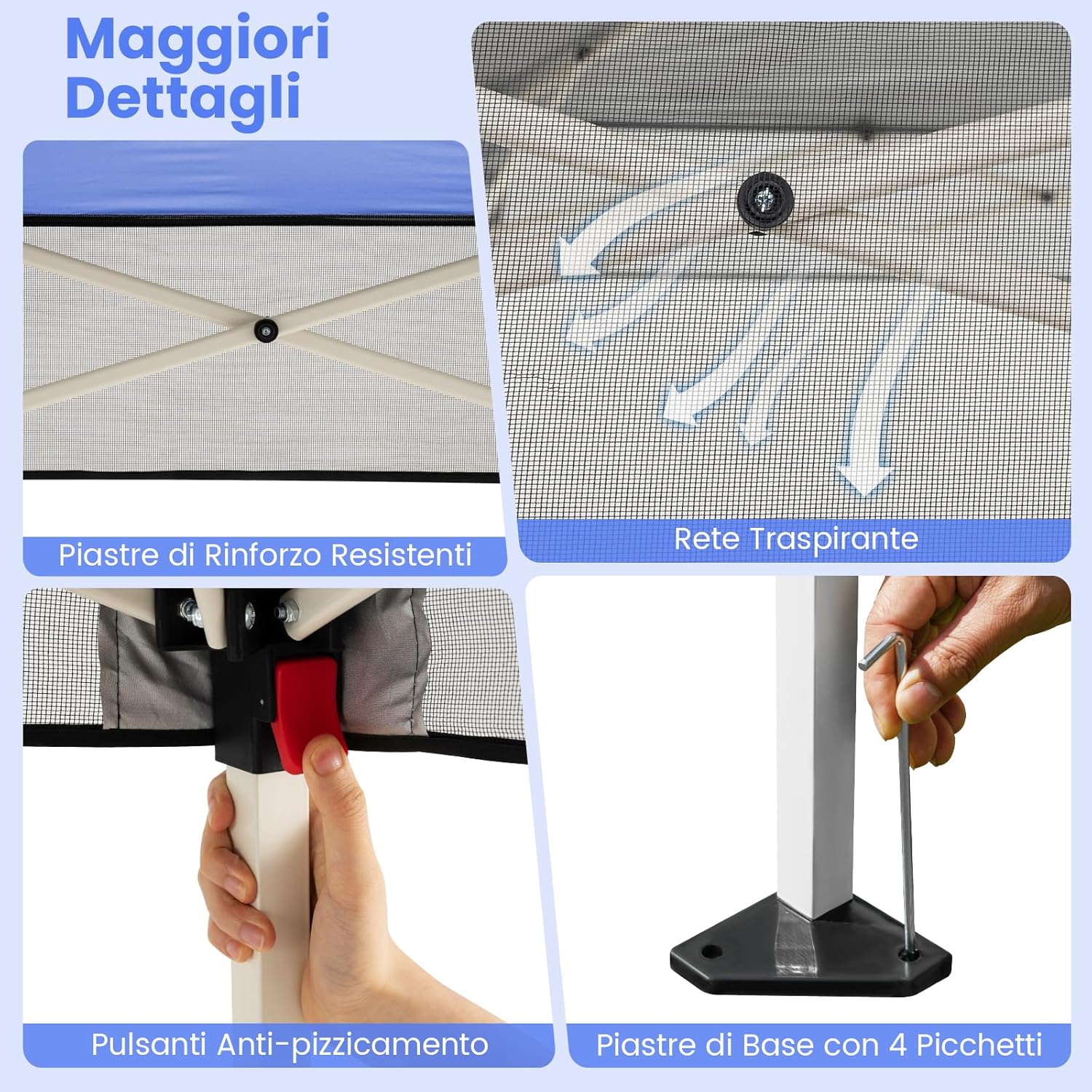 Maggiori Dettagli

Piastre di Rinforzo Resistenti

Rete Traspirante

Pulsanti Anti-pizzicamento

Piastre di Base con 4 Picchetti