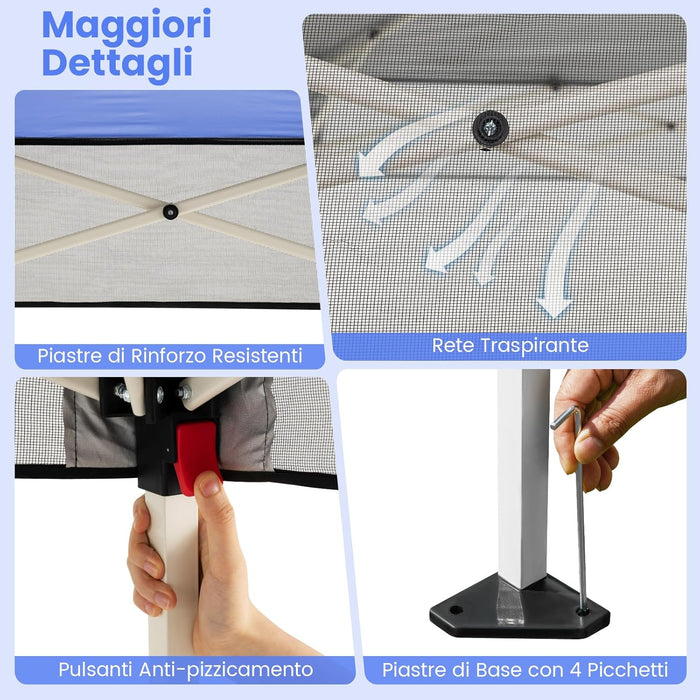 Maggiori Dettagli

Piastre di Rinforzo Resistenti

Rete Traspirante

Pulsanti Anti-pizzicamento

Piastre di Base con 4 Picchetti