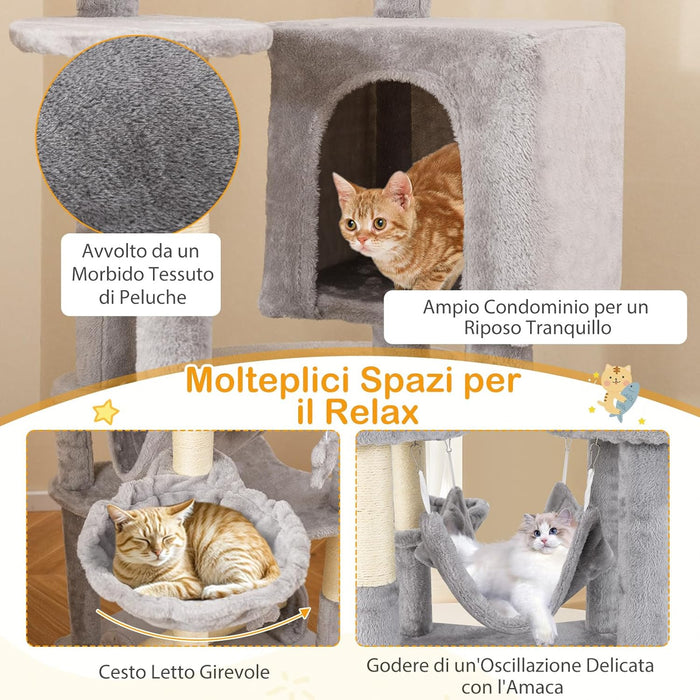 Avvolto da un Morbido Tessuto di Peluche

Ampio Condominio per un Riposo Tranquillo

Molteplici Spazi per il Relax

Cesto Letto Girevole

Godere di un'Oscillazione Delicata con l'Amaca