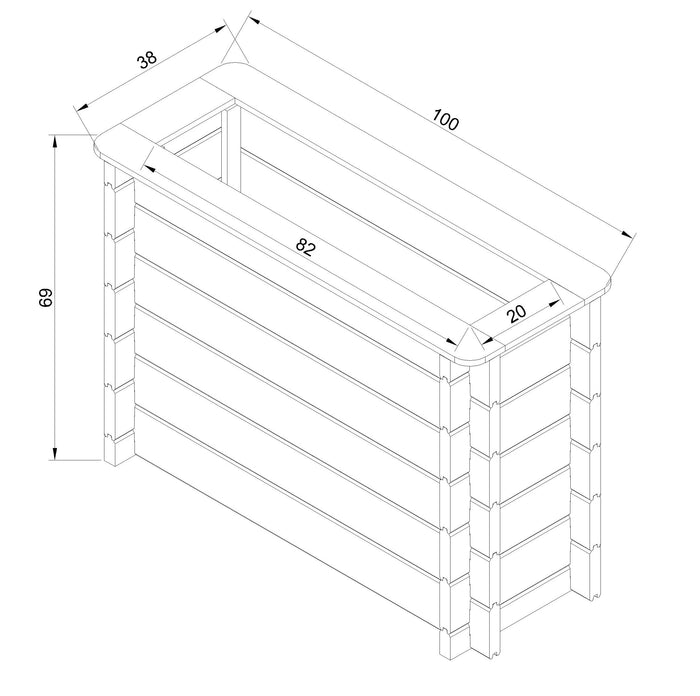 38
100
69
82
20