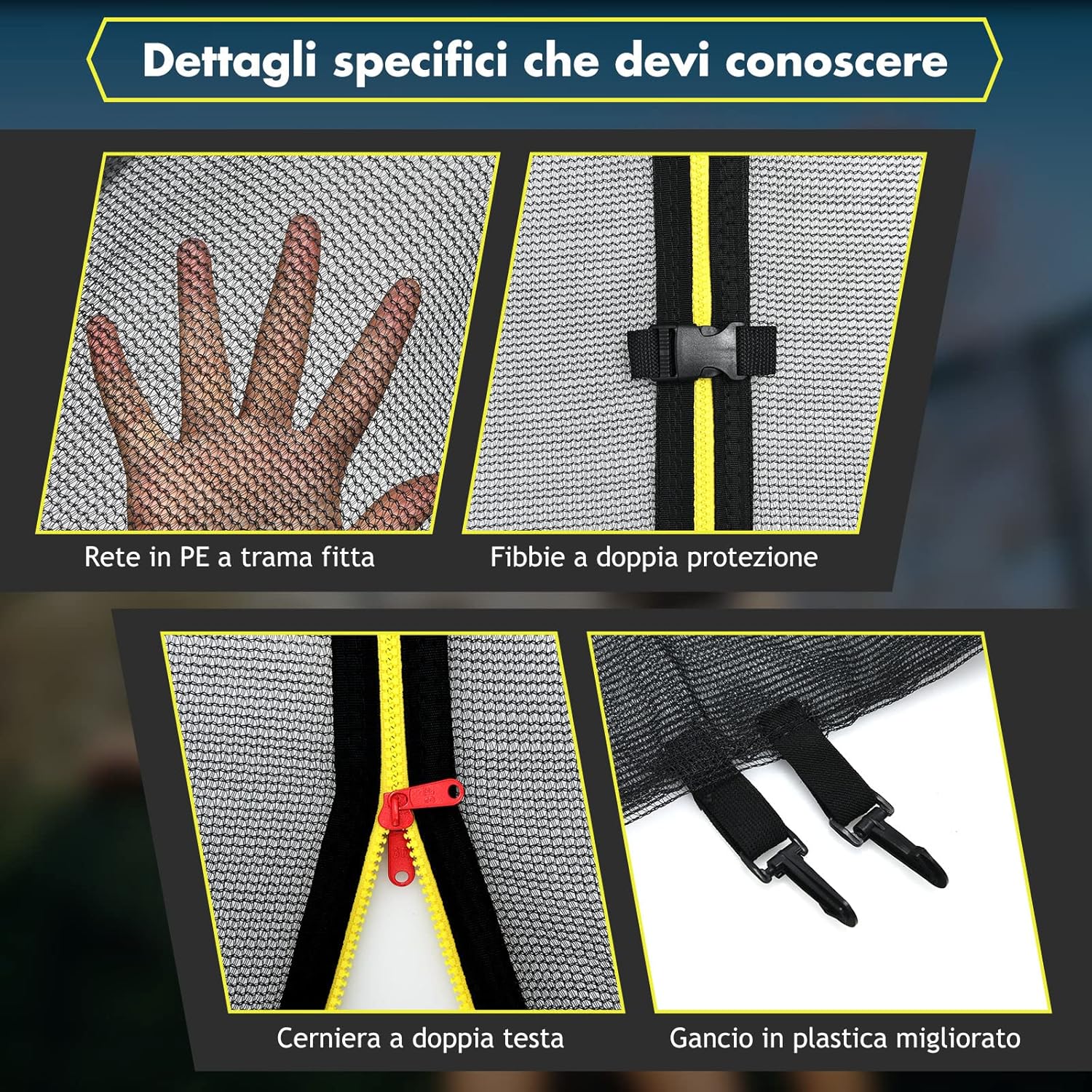 Dettagli specifici che devi conoscere

Rete in PE a trama fitta

Fibbie a doppia protezione

Cerniera a doppia testa

Gancio in plastica migliorato