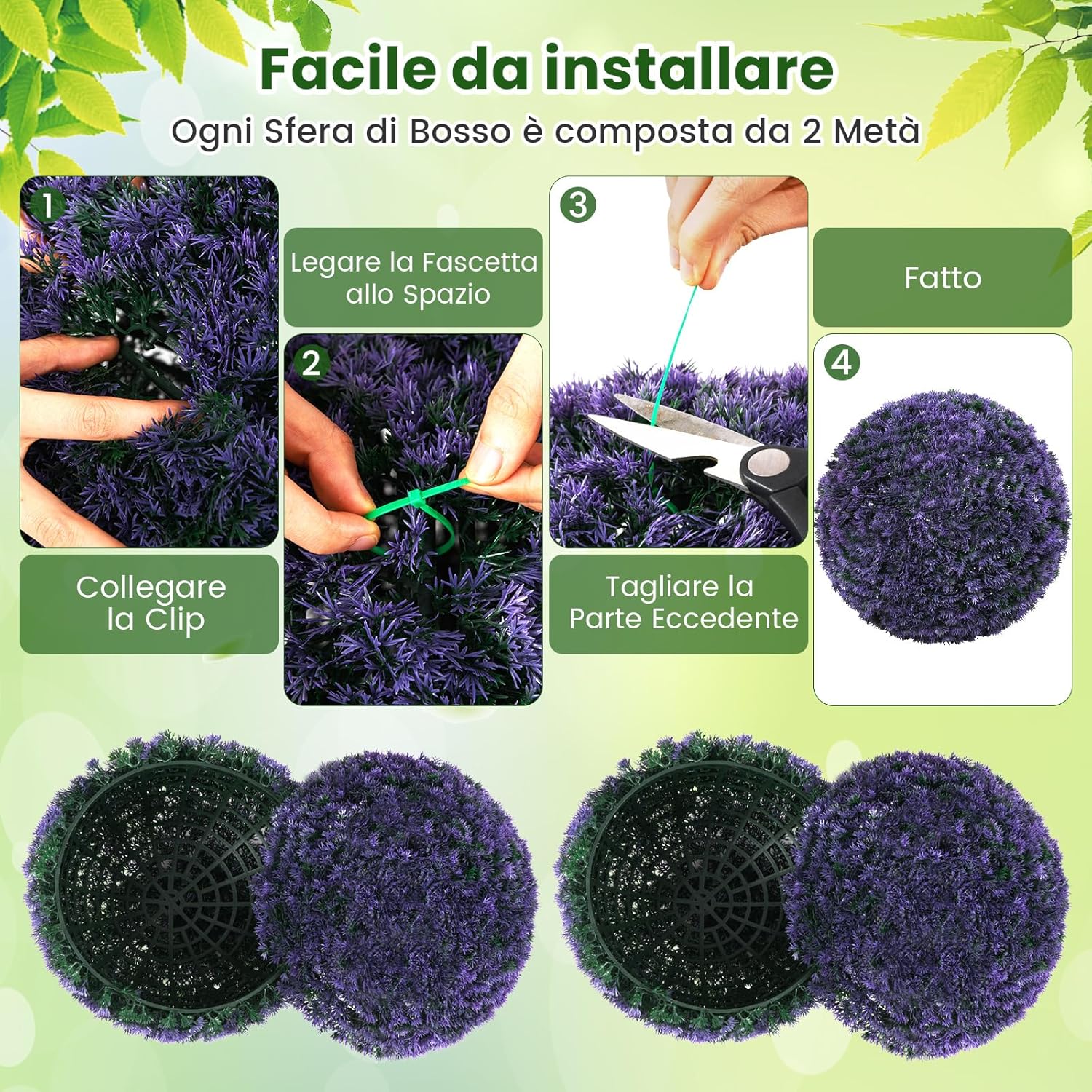 Facile da installare
Ogni Sfera di Bosso è composta da 2 Metà

1

Collegare la Clip

Legare la Fascetta allo Spazio

2

3

Tagliare la Parte Eccedente

Fatto

4