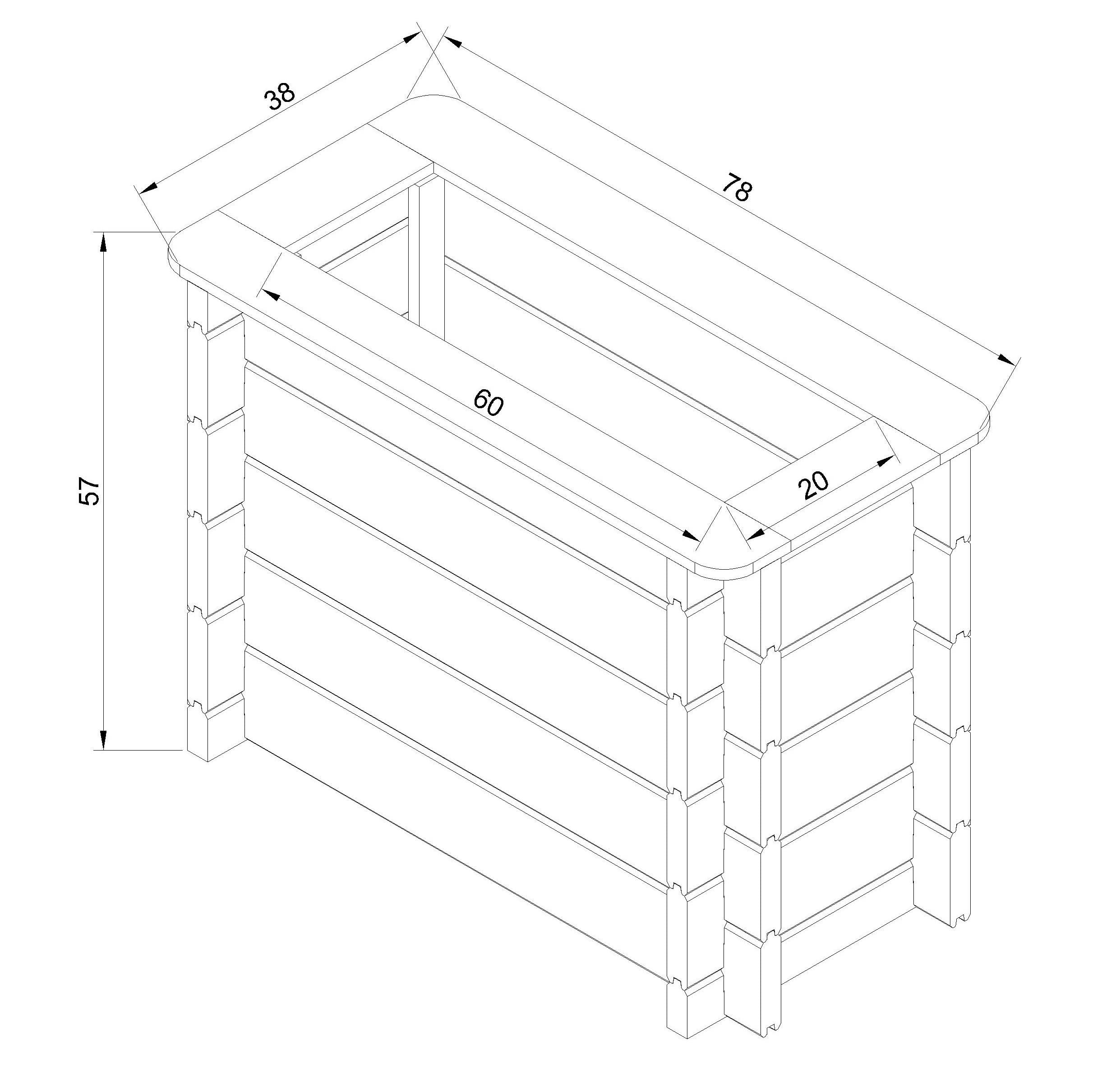 38
78
57
60
20