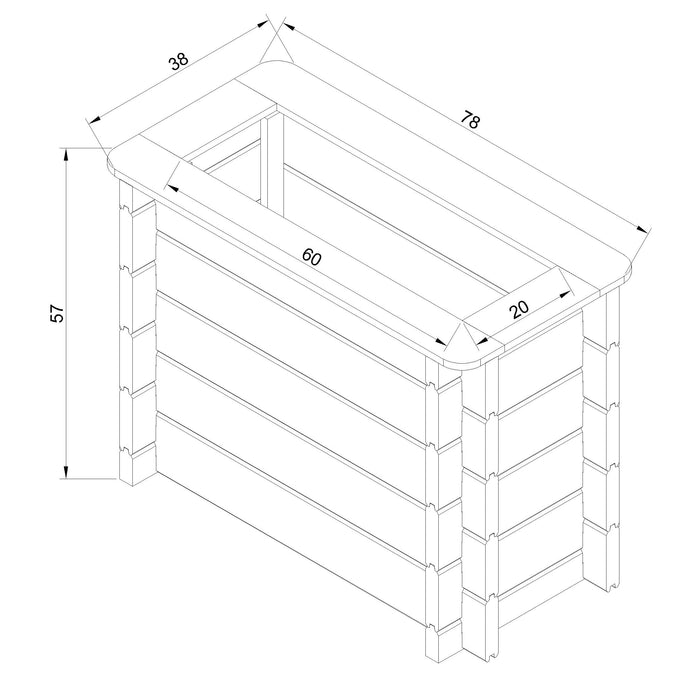 38
78
57
60
20