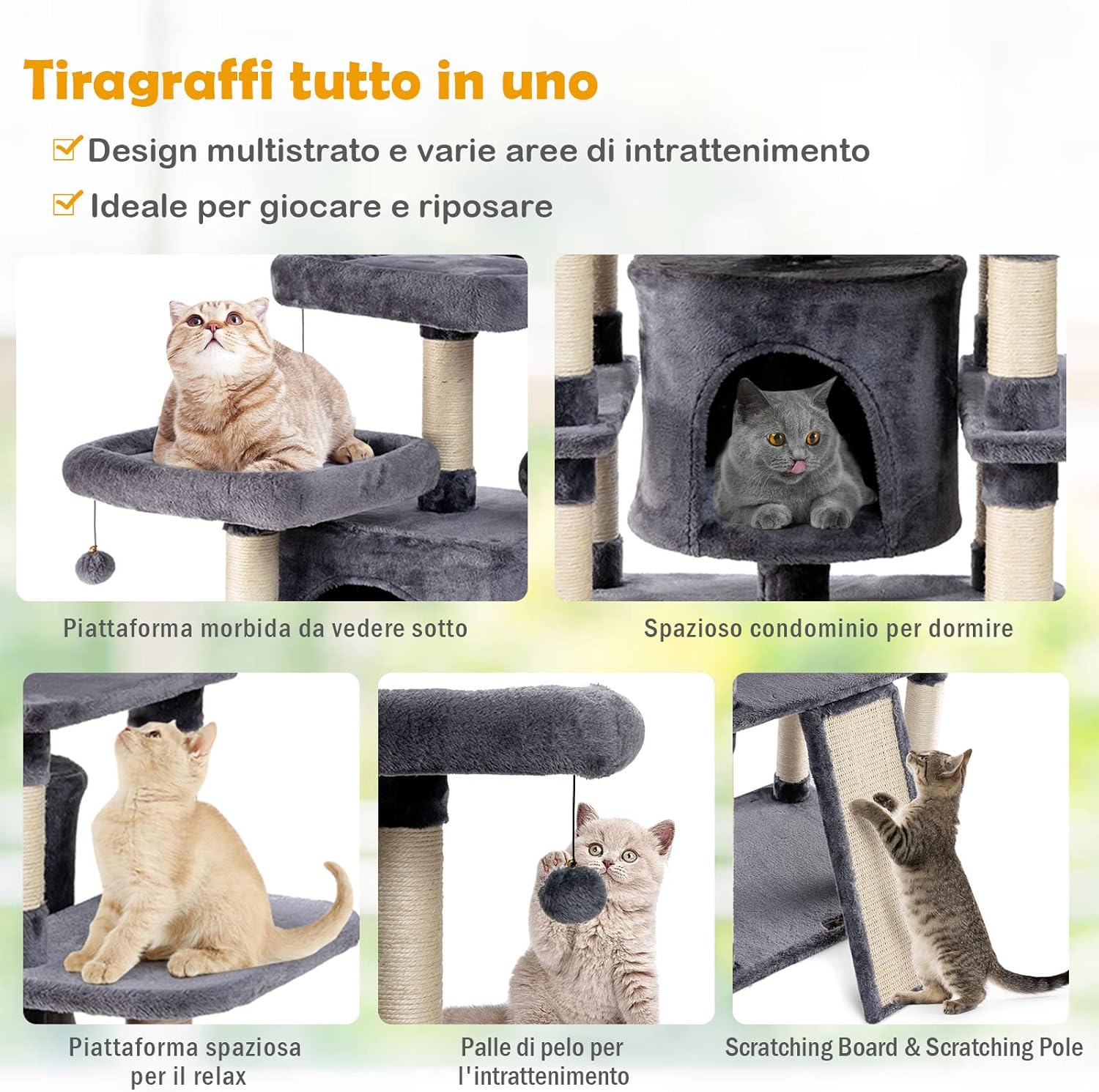 Tiragraffi tutto in uno

Design multistrato e varie aree di intrattenimento

Ideale per giocare e riposare

Piattaforma morbida da vedere sotto

Spazioso condominio per dormire

Piattaforma spaziosa per il relax

Palle di pelo per l'intrattenimento

Scratching Board & Scratching Pole