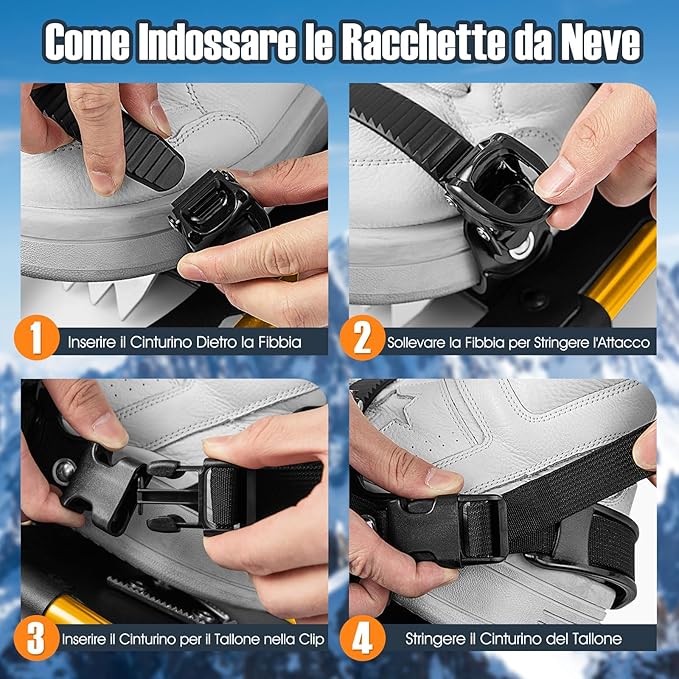 Come Indossare le Racchette da Neve

1 Inserire il Cinturino Dietro la Fibbia

2 Sollevare la Fibbia per Stringere l'Attacco

3 Inserire il Cinturino per il Tallone nella Clip

4 Stringere il Cinturino del Tallone