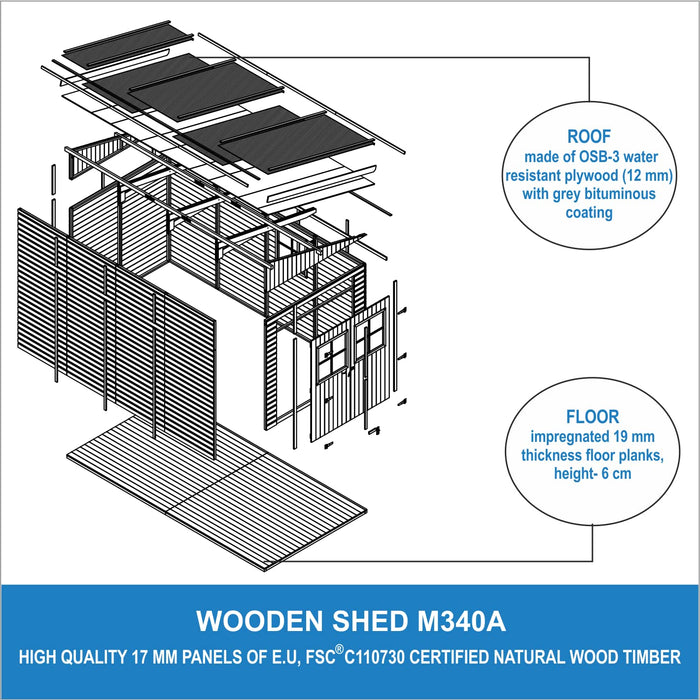 ROOF
made of OSB-3 water resistant plywood (12 mm) with grey bituminous coating

FLOOR
impregnated 19 mm thickness floor planks, height- 6 cm

WOODEN SHED M340A

HIGH QUALITY 17 MM PANELS OF E.U, FSC® C110730 CERTIFIED NATURAL WOOD TIMBER