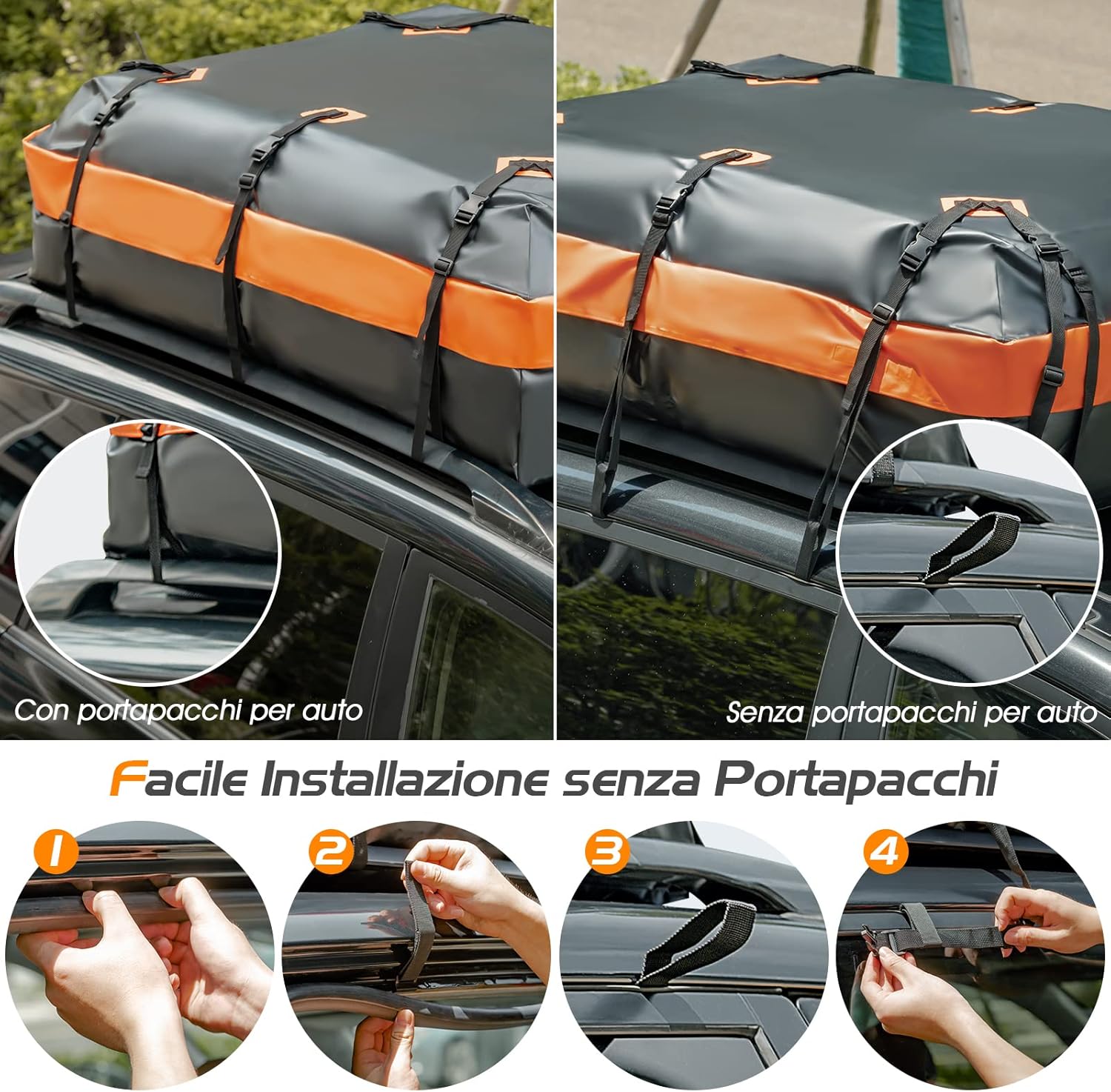 Con portapacchi per auto

Senza portapacchi per auto

Facile Installazione senza Portapacchi

1

2

3

4