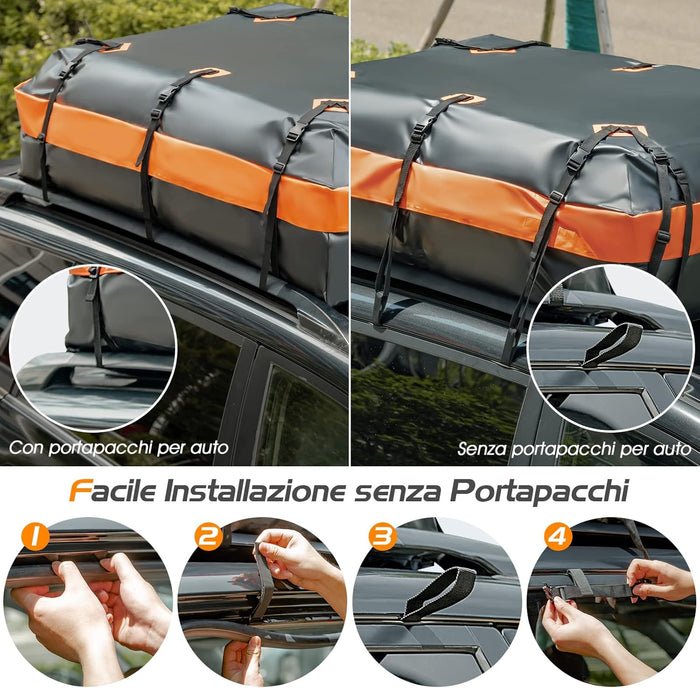 Con portapacchi per auto

Senza portapacchi per auto

Facile Installazione senza Portapacchi

1

2

3

4