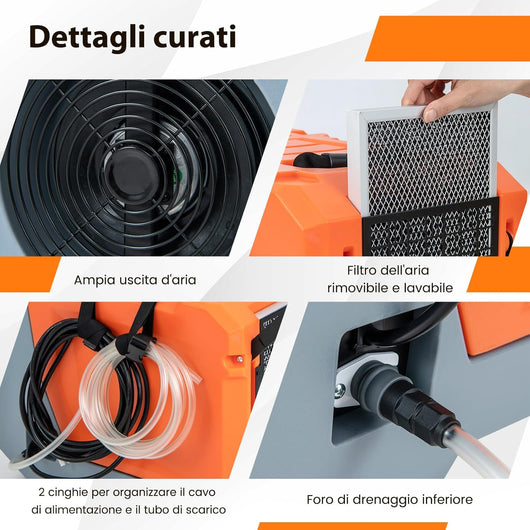 Dettagli curati

Ampia uscita d'aria

Filtro dell'aria rimovibile e lavabile

2 cinghie per organizzare il cavo di alimentazione e il tubo di scarico

Foro di drenaggio inferiore