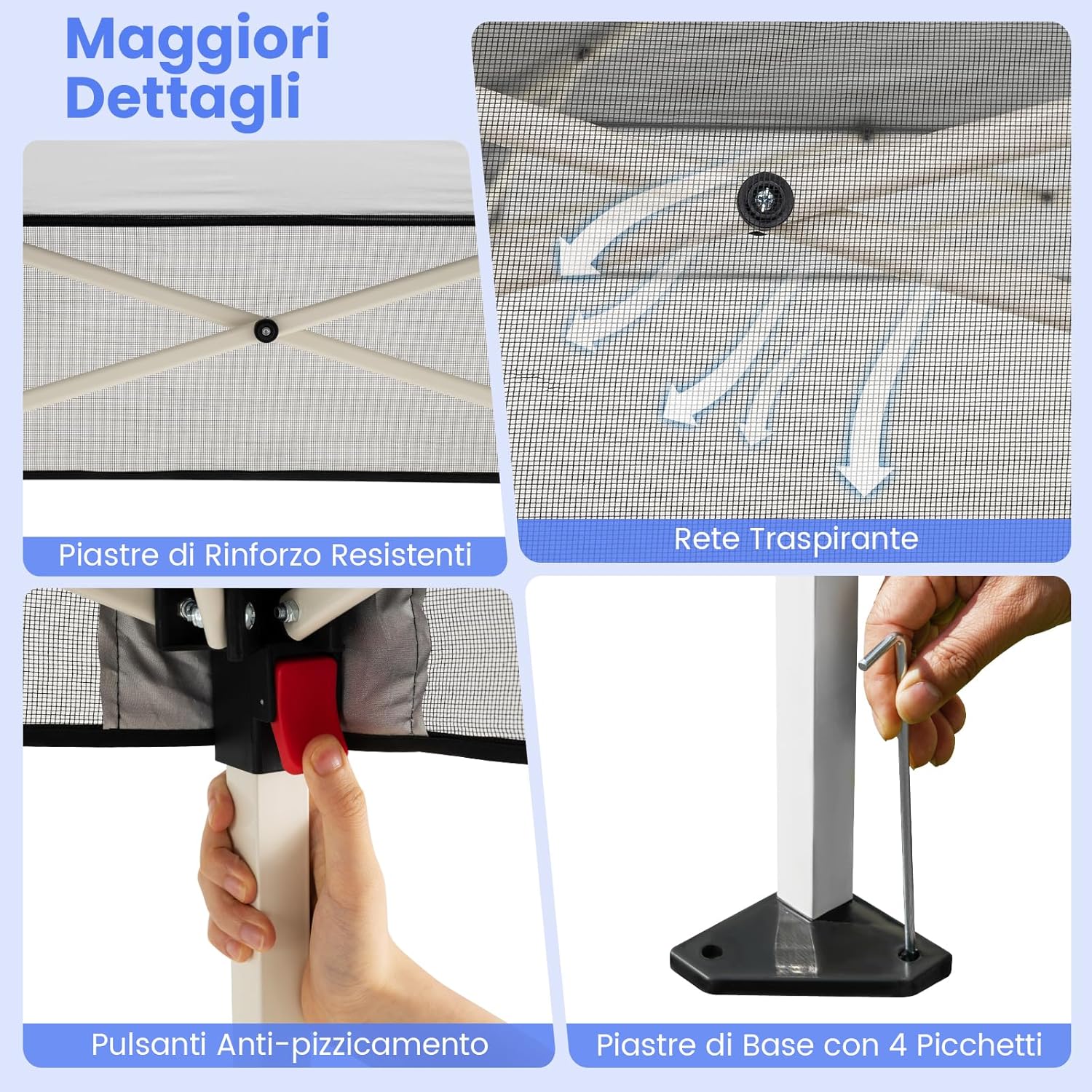 Maggiori Dettagli

Piastre di Rinforzo Resistenti

Rete Traspirante

Pulsanti Anti-pizzicamento

Piastre di Base con 4 Picchetti