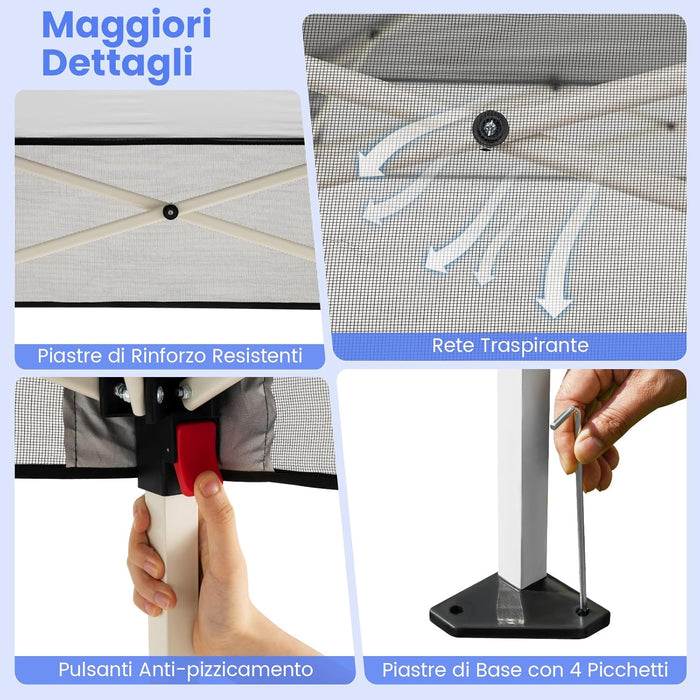 Maggiori Dettagli

Piastre di Rinforzo Resistenti

Rete Traspirante

Pulsanti Anti-pizzicamento

Piastre di Base con 4 Picchetti