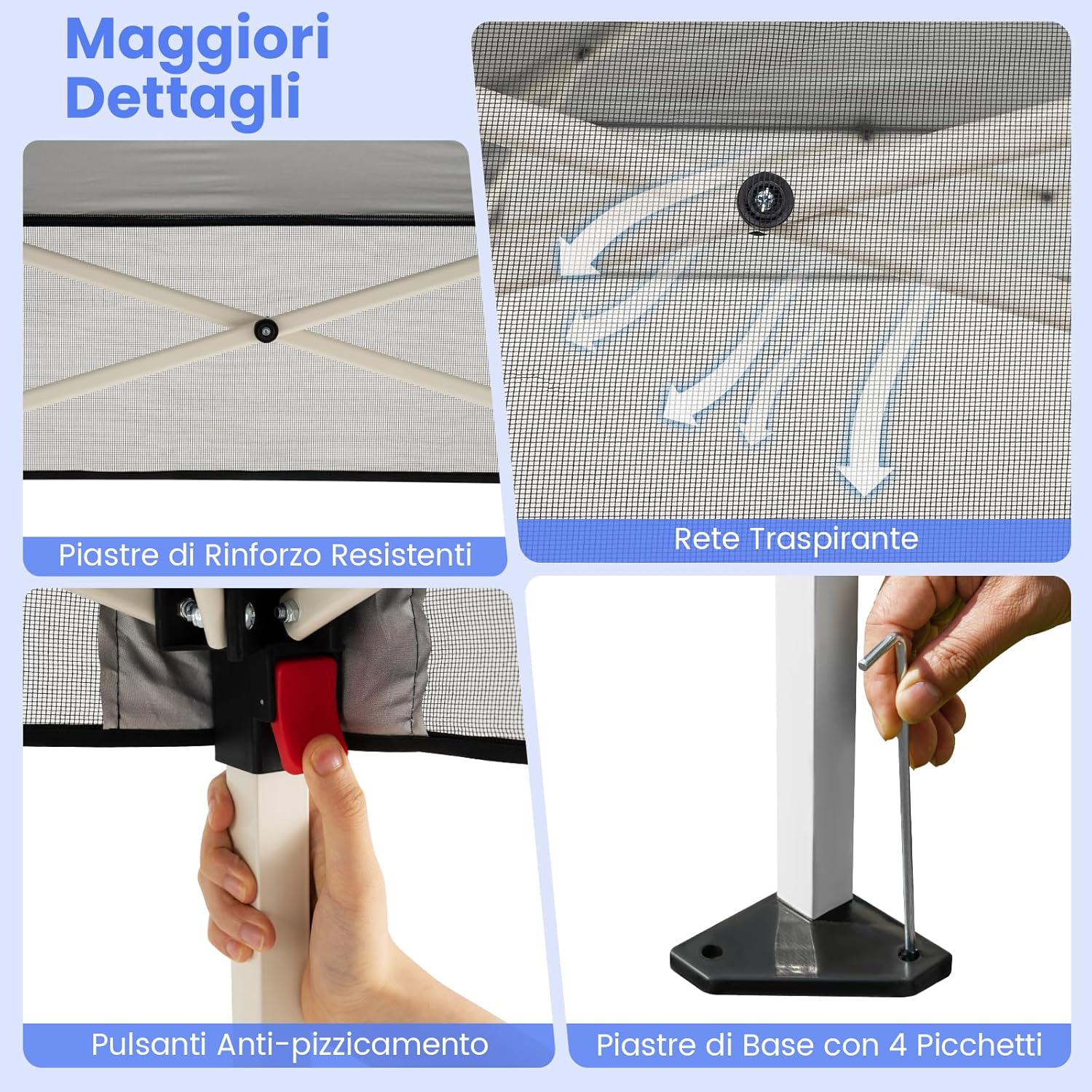 Maggiori Dettagli

Piastre di Rinforzo Resistenti

Rete Traspirante

Pulsanti Anti-pizzicamento

Piastre di Base con 4 Picchetti