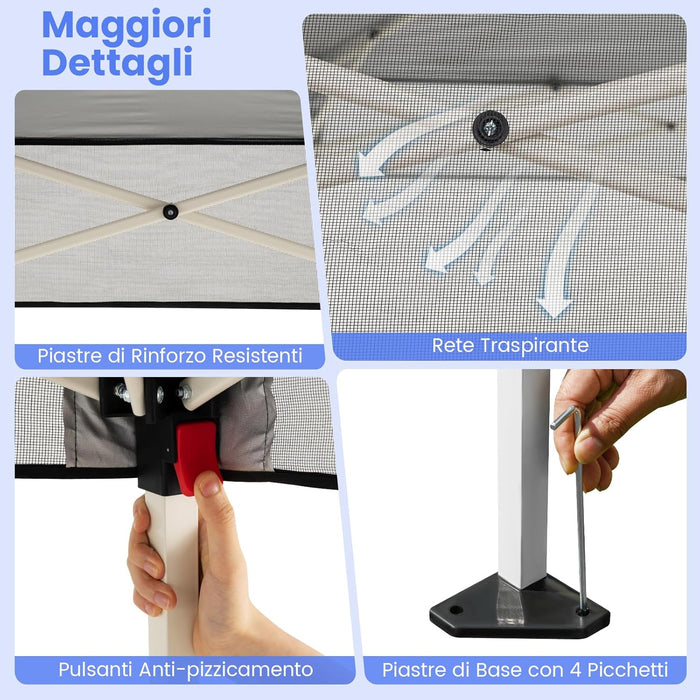 Maggiori Dettagli

Piastre di Rinforzo Resistenti

Rete Traspirante

Pulsanti Anti-pizzicamento

Piastre di Base con 4 Picchetti