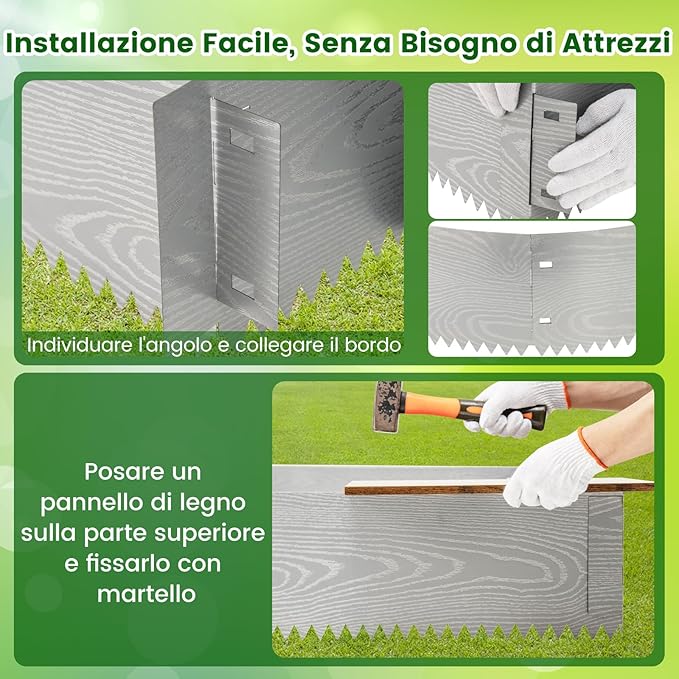 Installazione Facile, Senza Bisogno di Attrezzi

Individuare l'angolo e collegare il bordo

Posare un pannello di legno sulla parte superiore e fissarlo con martello