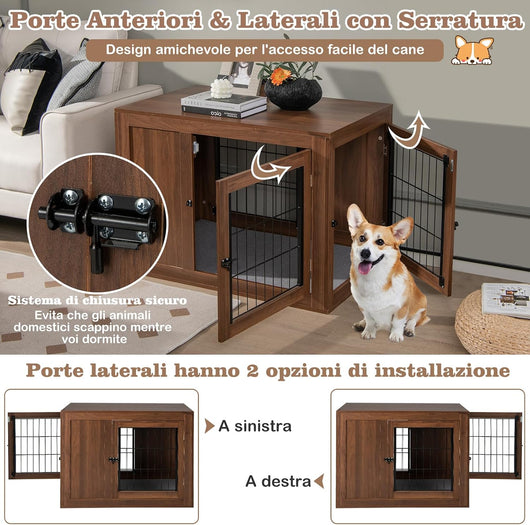 Porte Anteriori & Laterali con Serratura

Design amichevole per l'accesso facile del cane

Sistema di chiusura sicuro
Evita che gli animali domestici scappino mentre voi dormite

Porte laterali hanno 2 opzioni di installazione

A sinistra

A destra