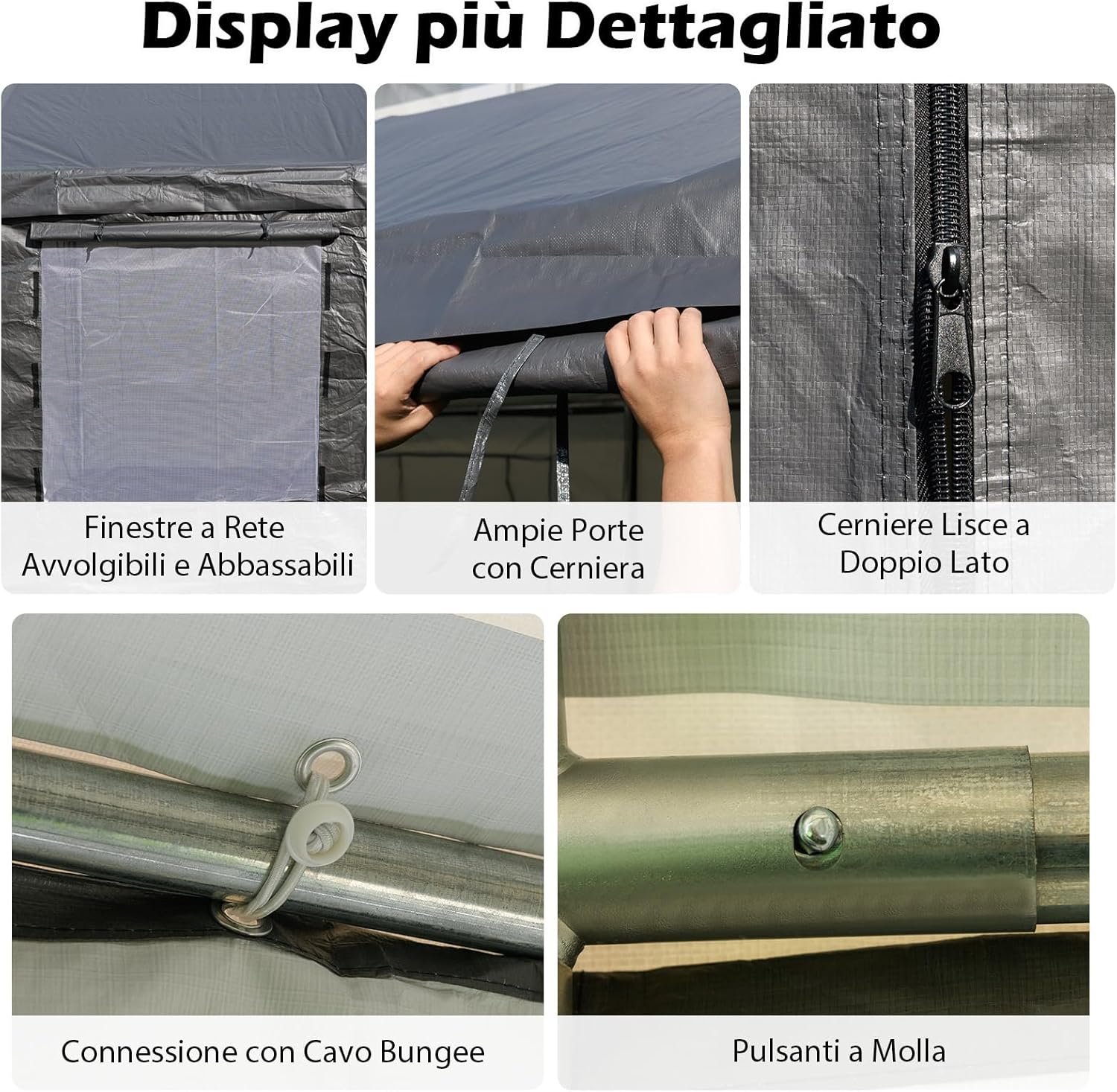 Display più Dettagliato

Finestre a Rete
Avvolgibili e Abbassabili

Ampie Porte
con Cerniera

Cerniere Lisce a
Doppio Lato

Connessione con Cavo Bungee

Pulsanti a Molla