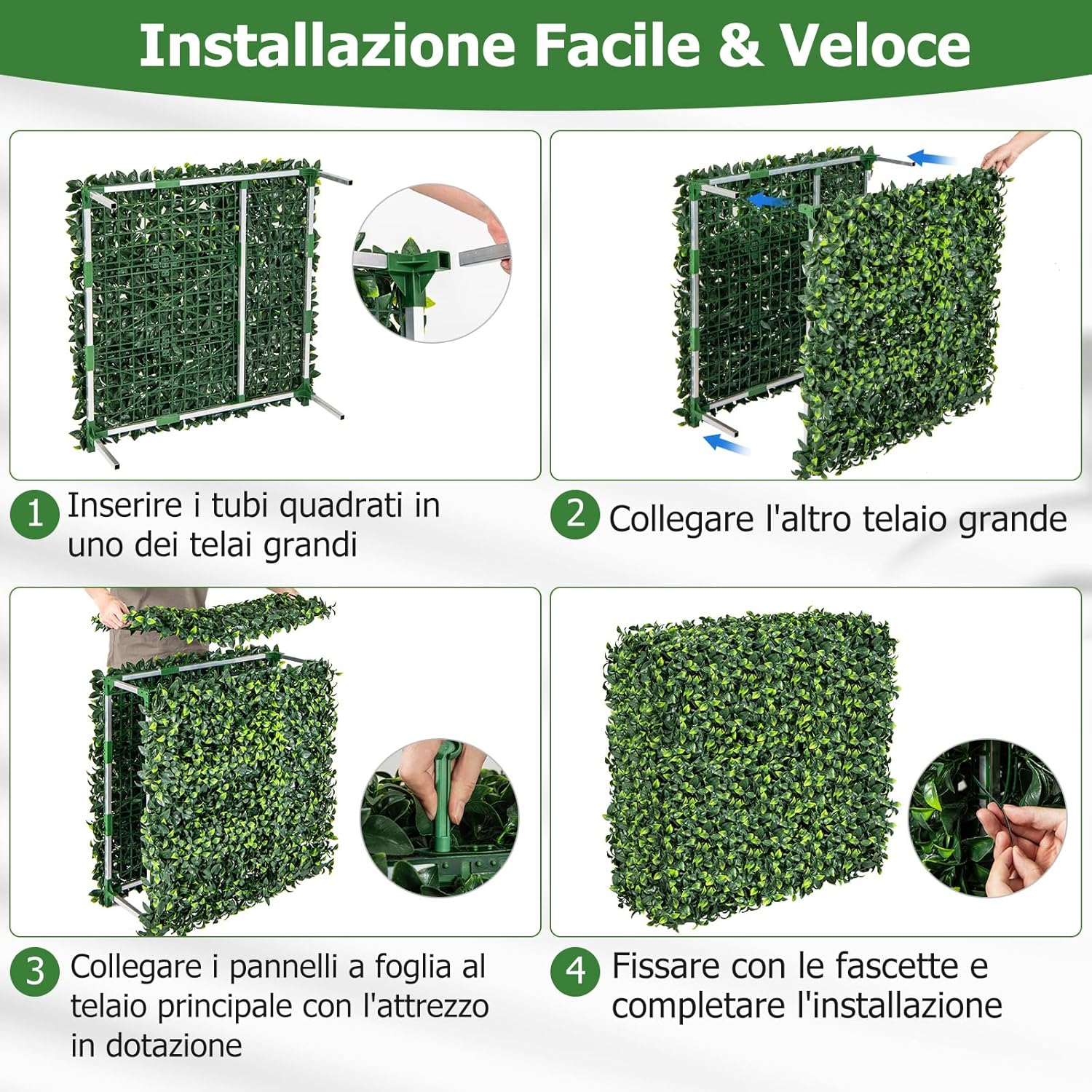 Installazione Facile & Veloce

1 Inserire i tubi quadrati in uno dei telai grandi

2 Collegare l'altro telaio grande

3 Collegare i pannelli a foglia al telaio principale con l'attrezzo in dotazione

4 Fissare con le fascette e completare l'installazione