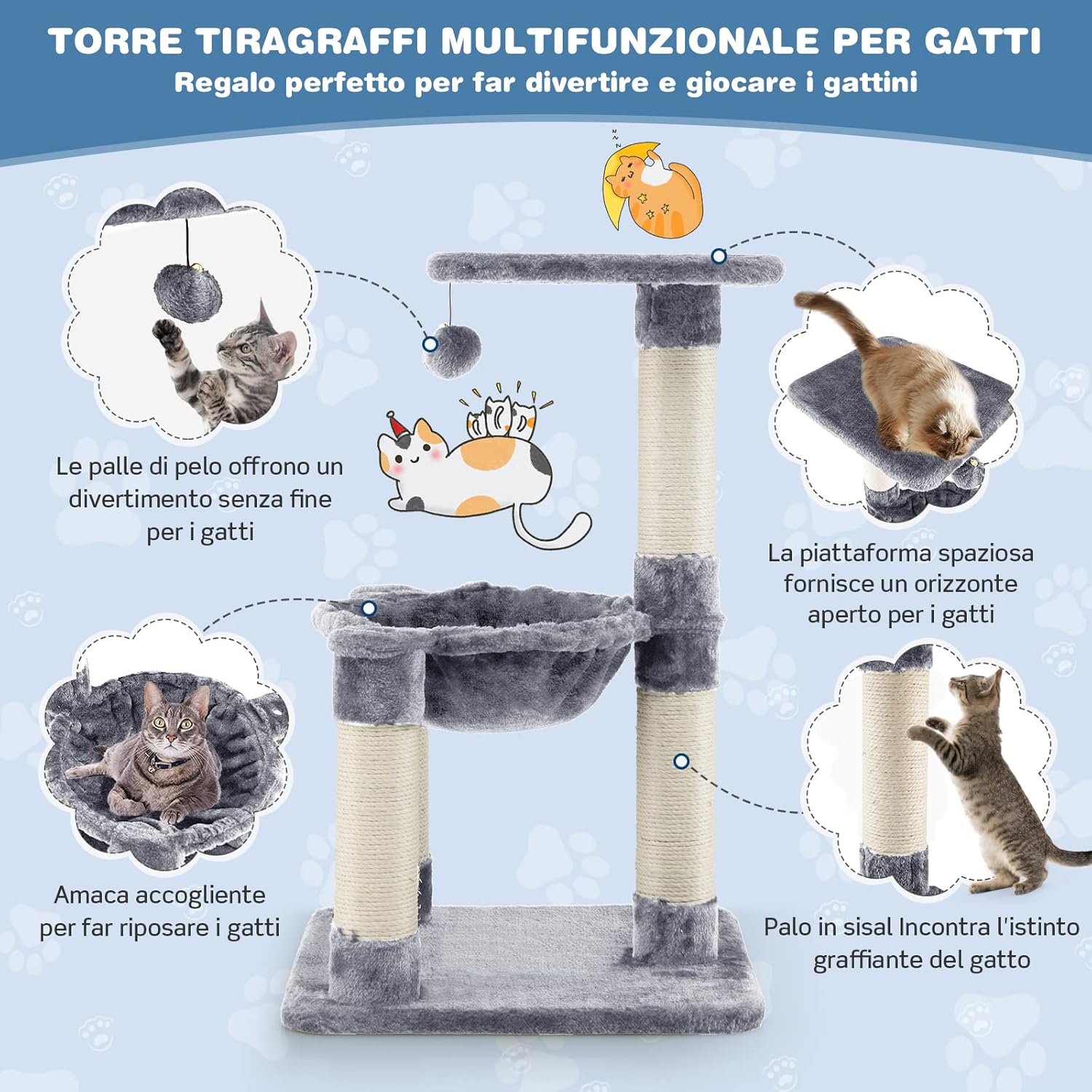 TORRE TIRAGRAFFI MULTIFUNZIONALE PER GATTI
Regalo perfetto per far divertire e giocare i gattini

Le palle di pelo offrono un divertimento senza fine per i gatti

La piattaforma spaziosa fornisce un orizzonte aperto per i gatti

Amaca accogliente per far riposare i gatti

Palo in sisal Incontra l'istinto graffiante del gatto