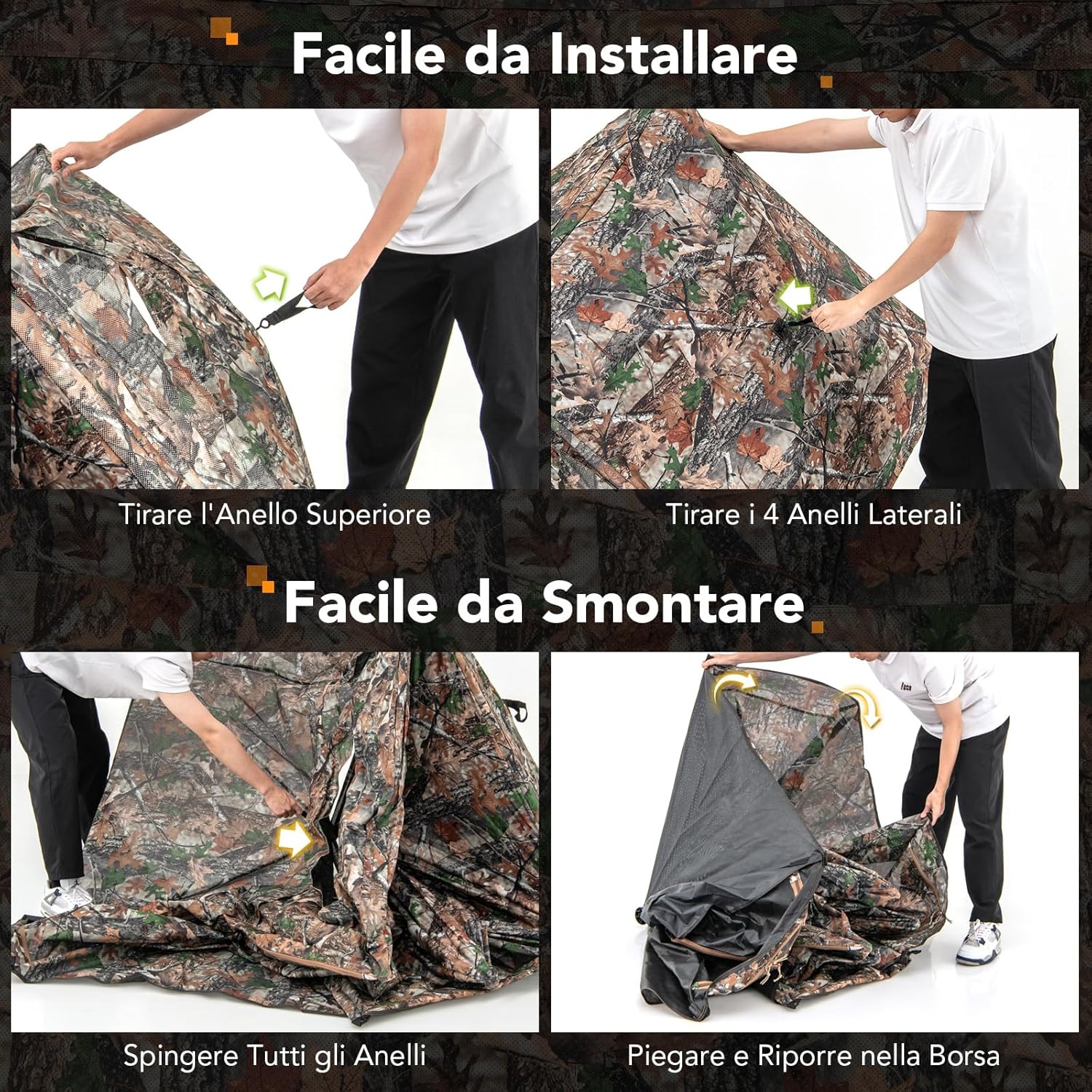 Facile da Installare

Tirare l'Anello Superiore

Tirare i 4 Anelli Laterali

Facile da Smontare

Spingere Tutti gli Anelli

Piegare e Riporre nella Borsa