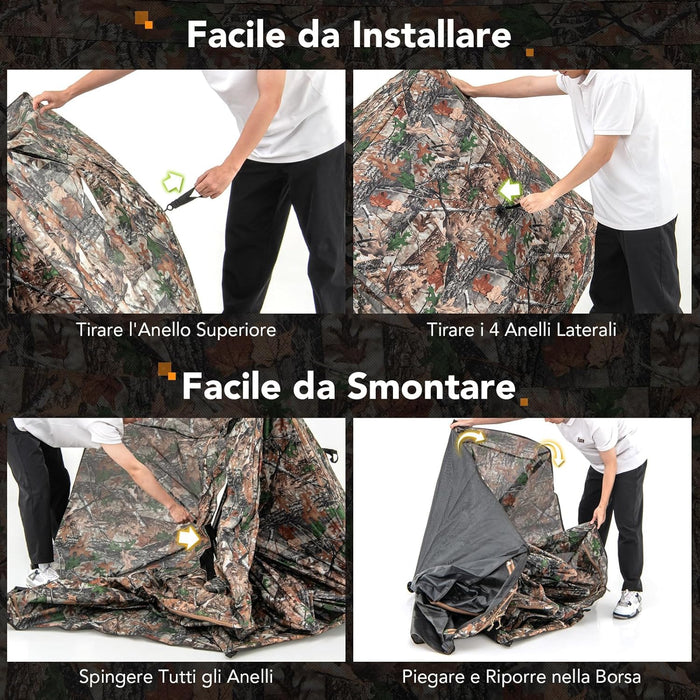 Facile da Installare

Tirare l'Anello Superiore

Tirare i 4 Anelli Laterali

Facile da Smontare

Spingere Tutti gli Anelli

Piegare e Riporre nella Borsa