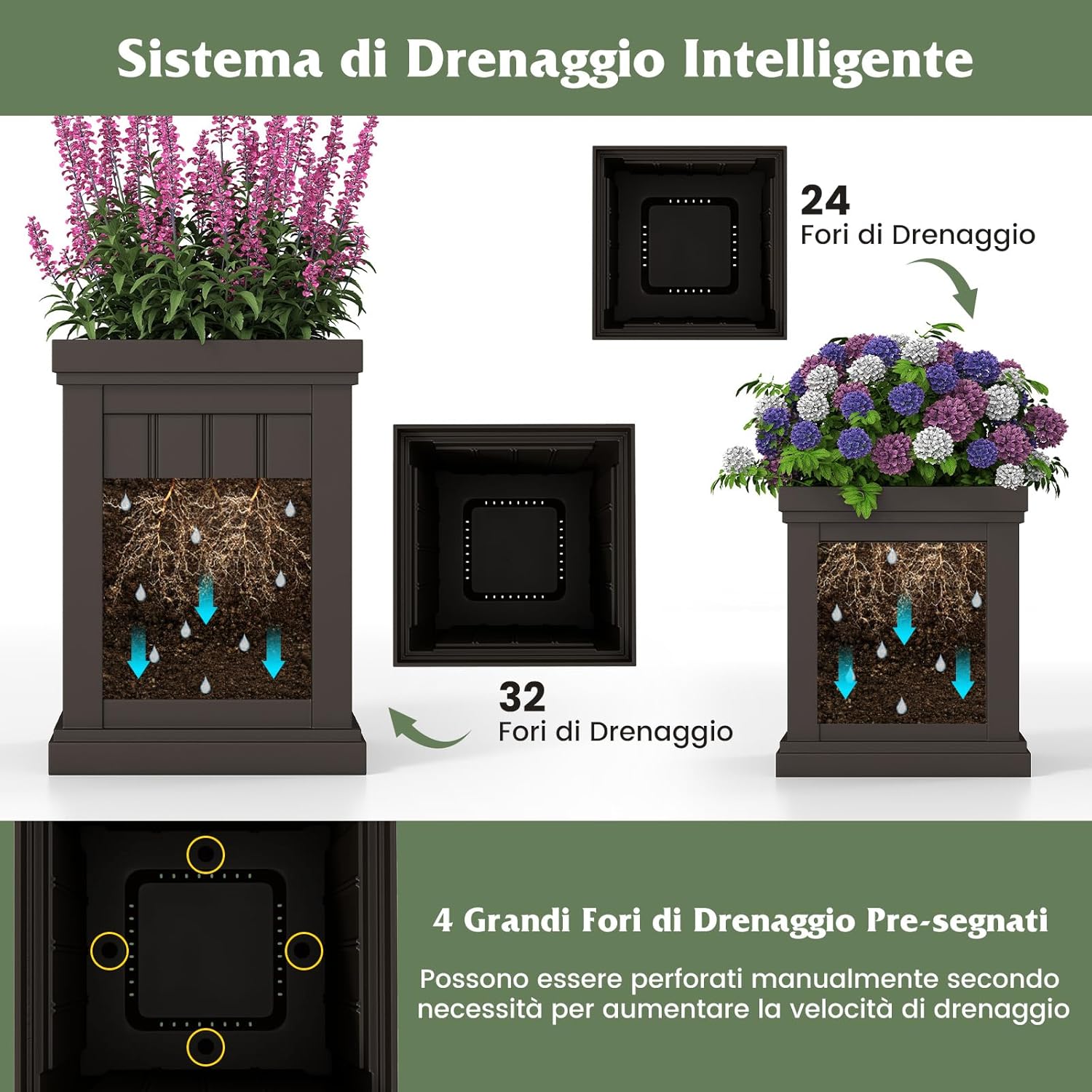 Sistema di Drenaggio Intelligente

24
Fori di Drenaggio

32
Fori di Drenaggio

4 Grandi Fori di Drenaggio Pre-segnati

Possono essere perforati manualmente secondo necessità per aumentare la velocità di drenaggio