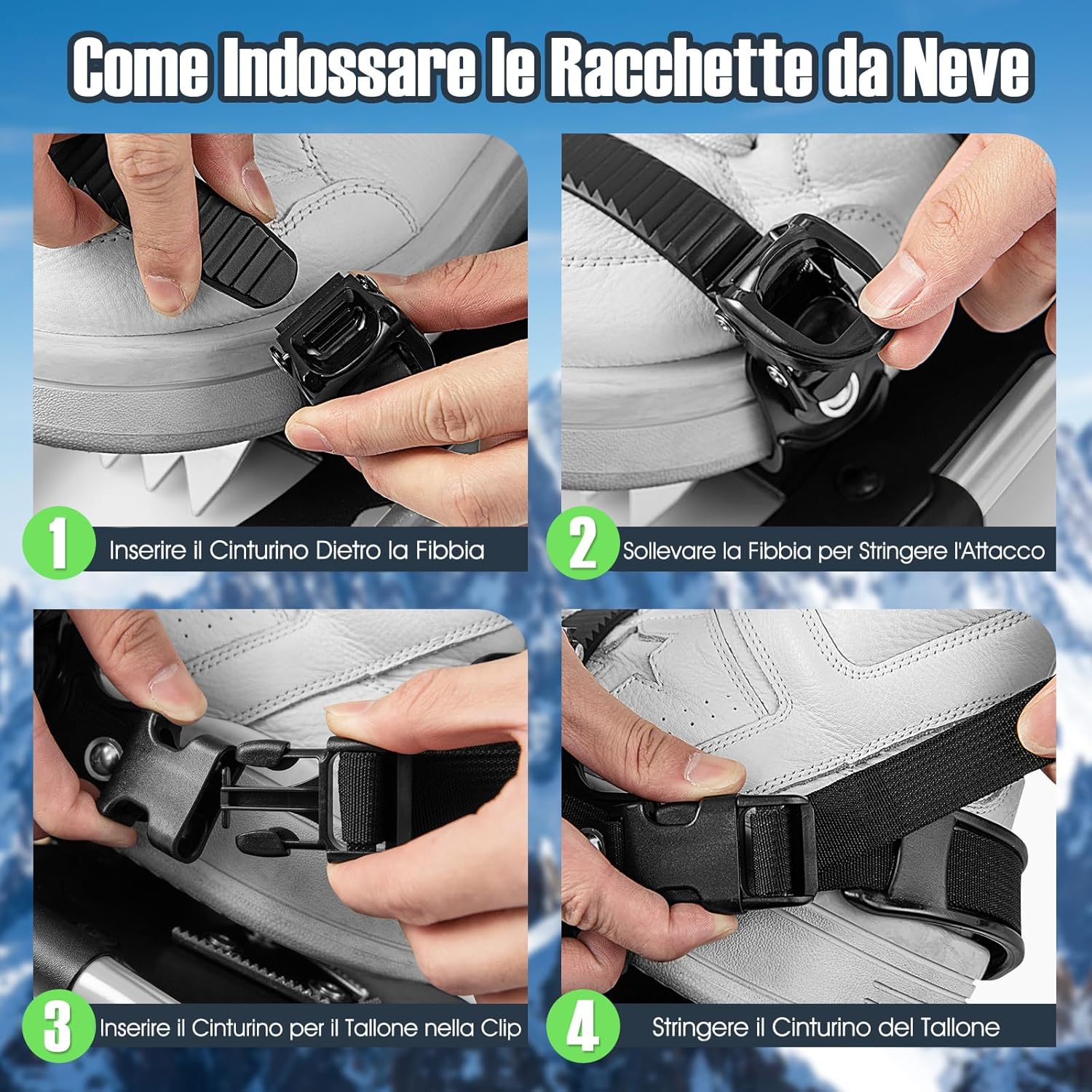 Come Indossare le Racchette da Neve

1 Inserire il Cinturino Dietro la Fibbia

2 Sollevare la Fibbia per Stringere l'Attacco

3 Inserire il Cinturino per il Tallone nella Clip

4 Stringere il Cinturino del Tallone