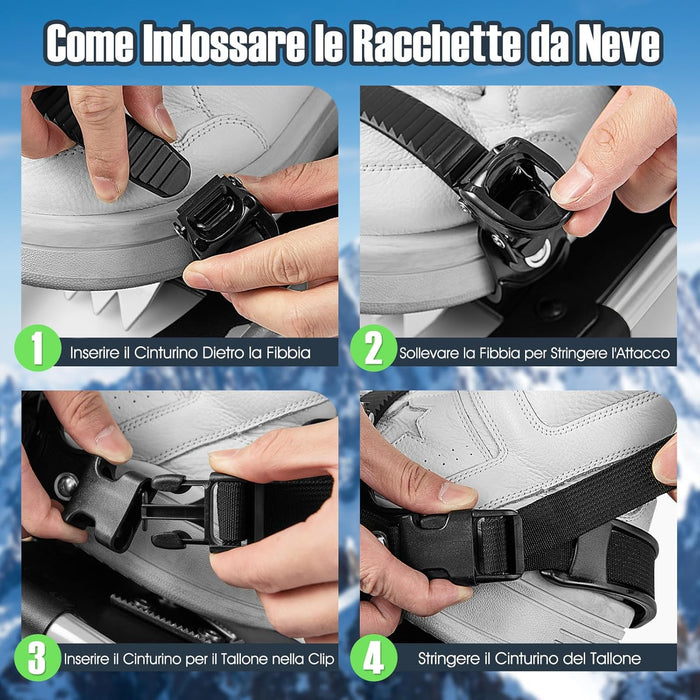 Come Indossare le Racchette da Neve

1 Inserire il Cinturino Dietro la Fibbia

2 Sollevare la Fibbia per Stringere l'Attacco

3 Inserire il Cinturino per il Tallone nella Clip

4 Stringere il Cinturino del Tallone