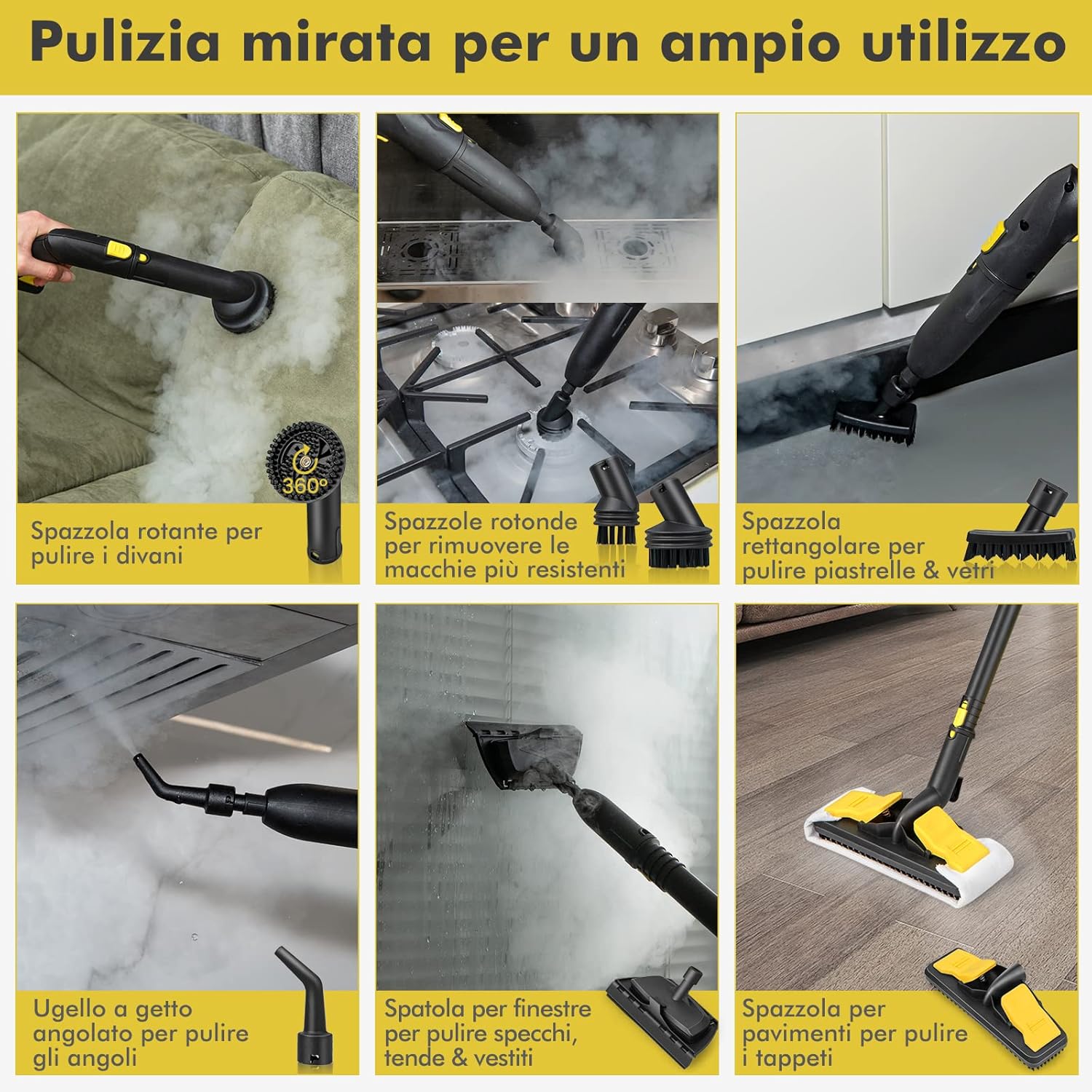 Pulizia mirata per un ampio utilizzo

360°

Spazzola rotante per pulire i divani

Spazzole rotonde per rimuovere le macchie più resistenti

Spazzola rettangolare per pulire piastrelle & vetri

Ugello a getto angolato per pulire gli angoli

Spatola per finestre per pulire specchi, tende & vestiti

Spazzola per pavimenti per pulire i tappeti