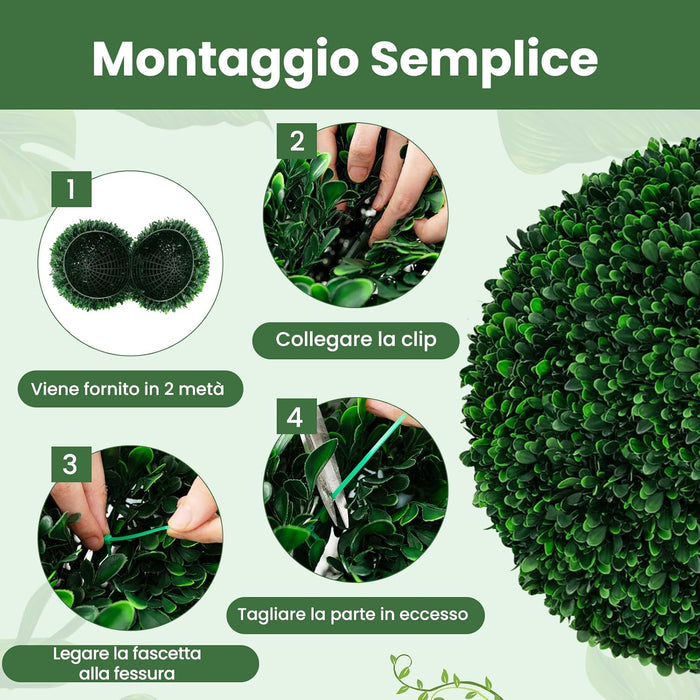 Montaggio Semplice

1

Viene fornito in 2 metà

2

Collegare la clip

3

Legare la fascetta alla fessura

4

Tagliare la parte in eccesso