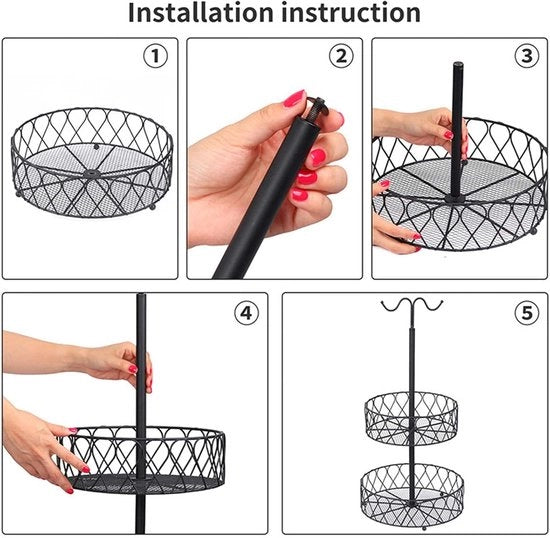 Installation instruction

1

2

3

4

5