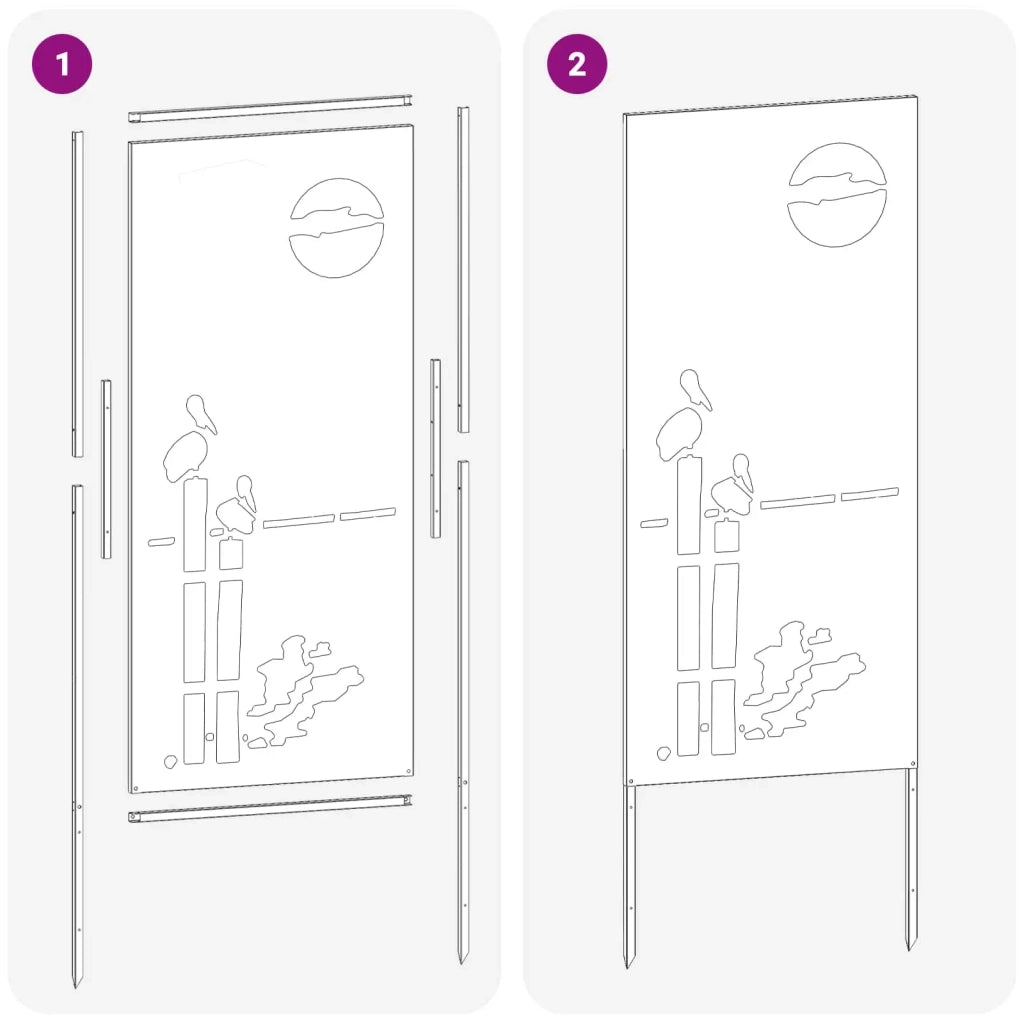 1

2