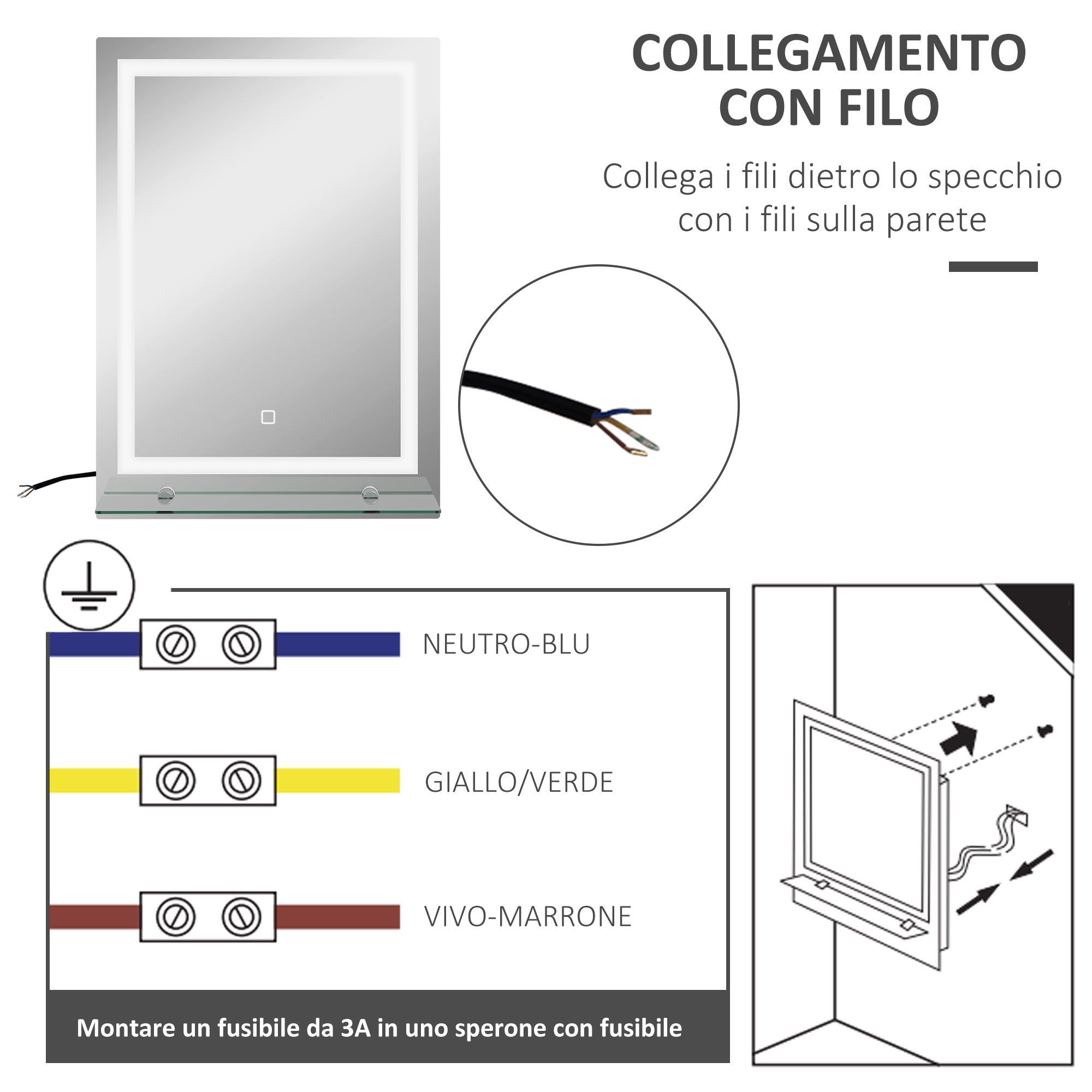 COLLEGAMENTO CON FILO

Collega i fili dietro lo specchio con i fili sulla parete

NEUTRO-BLU

GIALLO/VERDE

VIVO-MARRONE

Montare un fusibile da 3A in uno sperone con fusibile