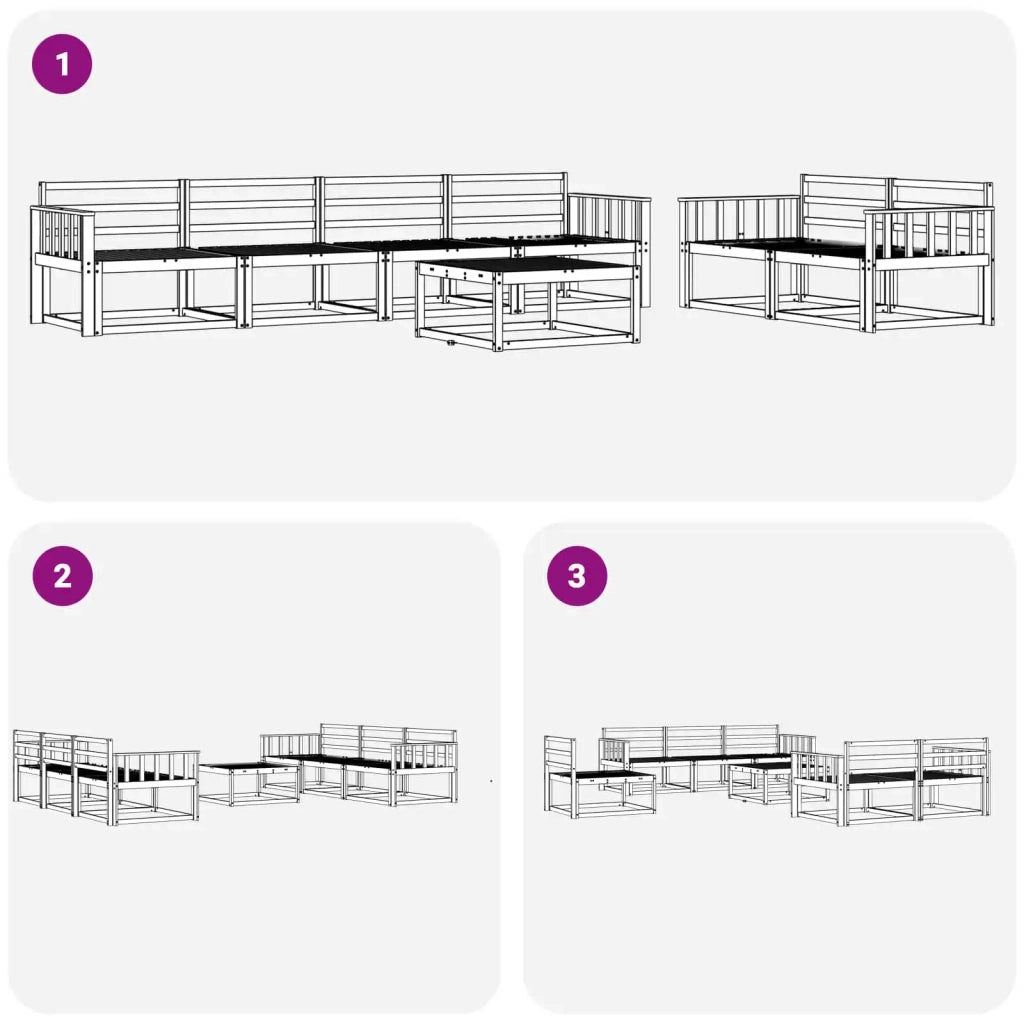 1

2

3