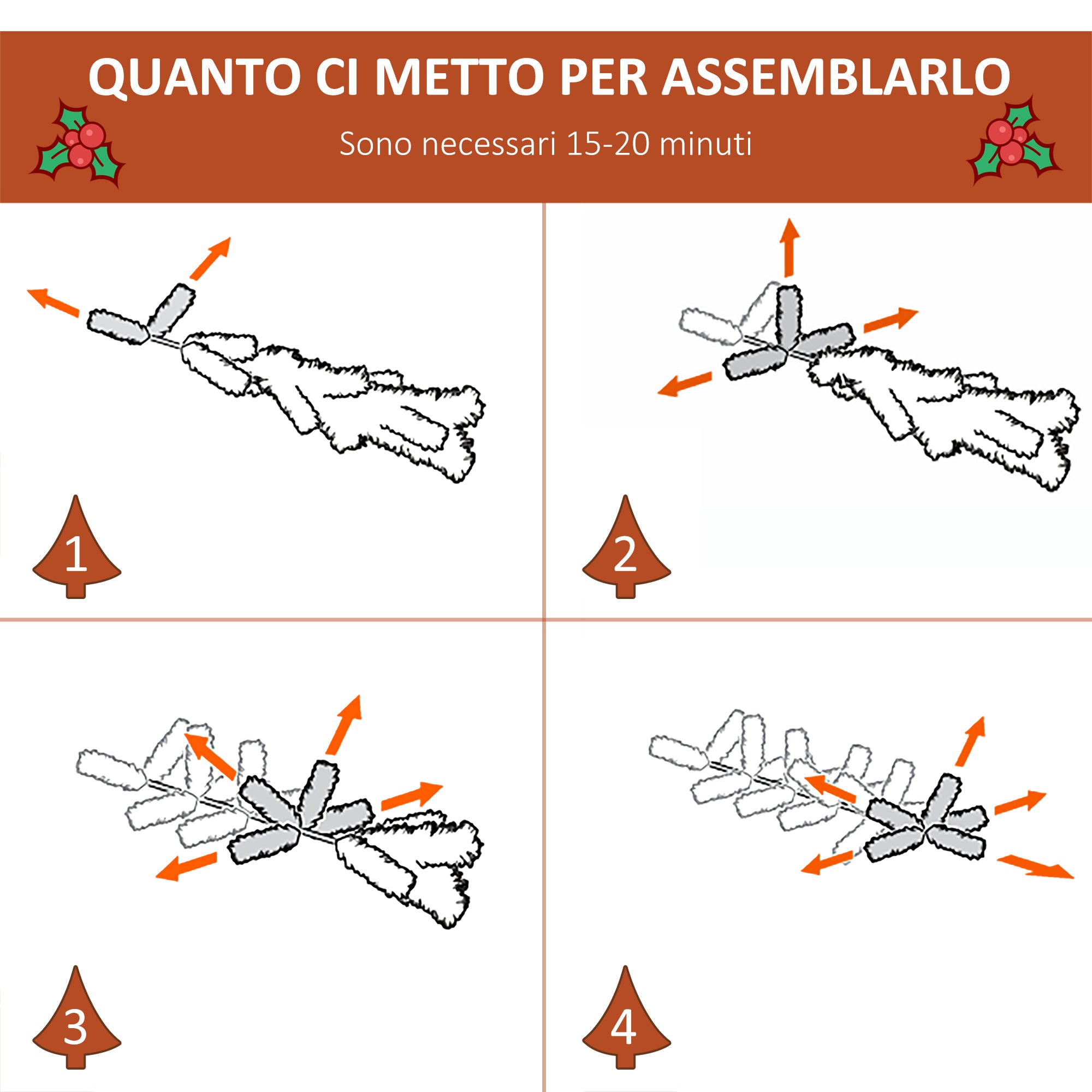 QUANTO CI METTO PER ASSEMBLARLO

Sono necessari 15-20 minuti

1

2

3

4