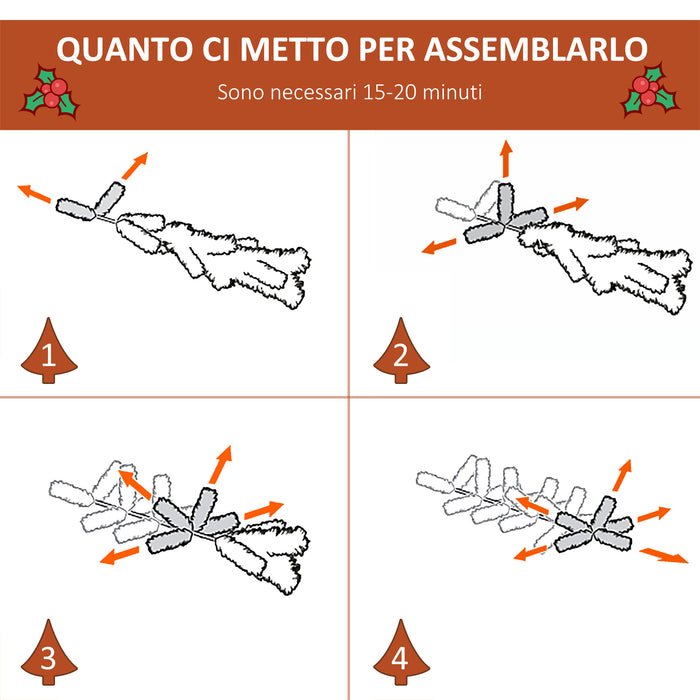 QUANTO CI METTO PER ASSEMBLARLO

Sono necessari 15-20 minuti

1

2

3

4